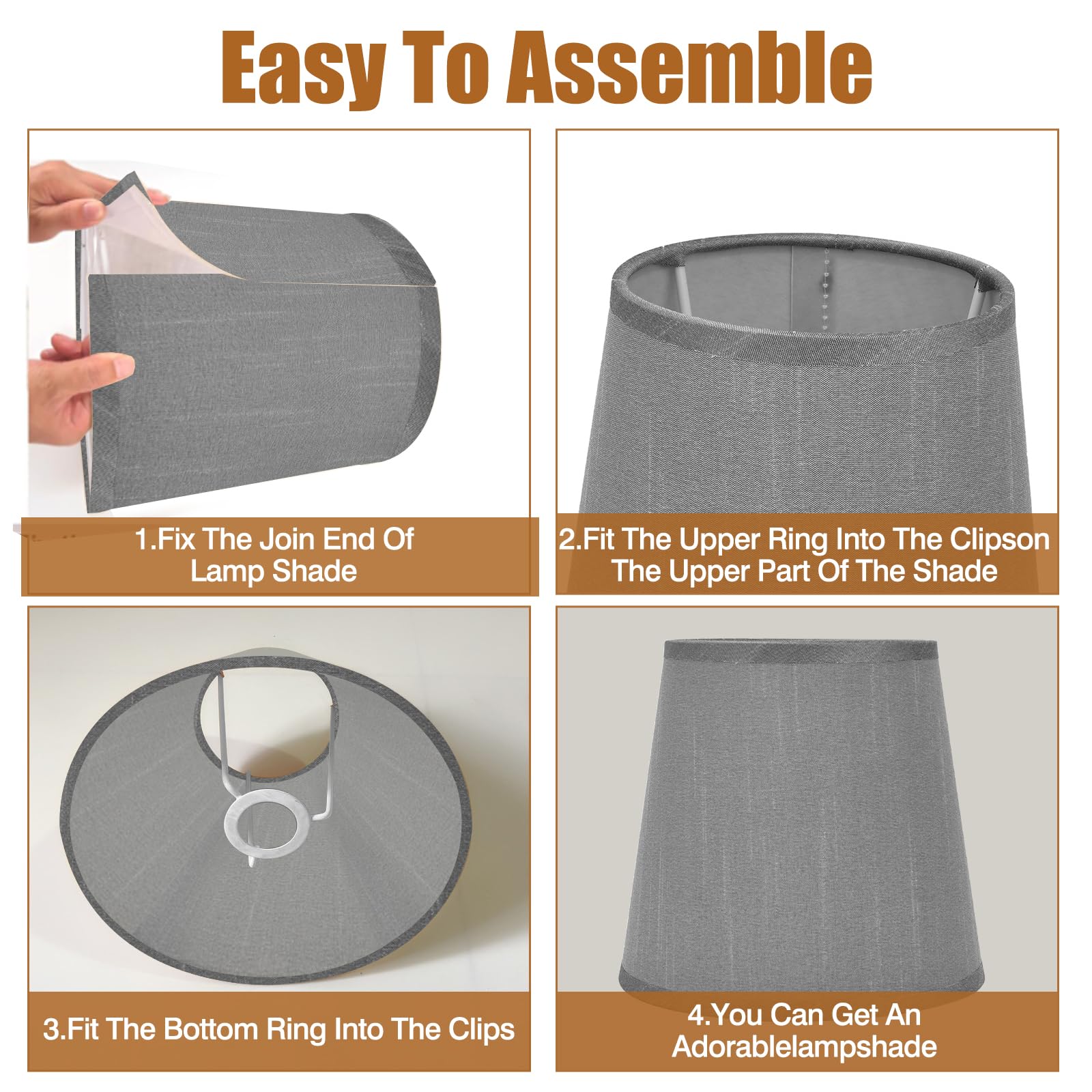 Easy To Assemble

1.Fix The Join End Of Lamp Shade

2.Fit The Upper Ring Into The Clipson The Upper Part Of The Shade

3.Fit The Bottom Ring Into The Clips

4.You Can Get An Adorablelampshade