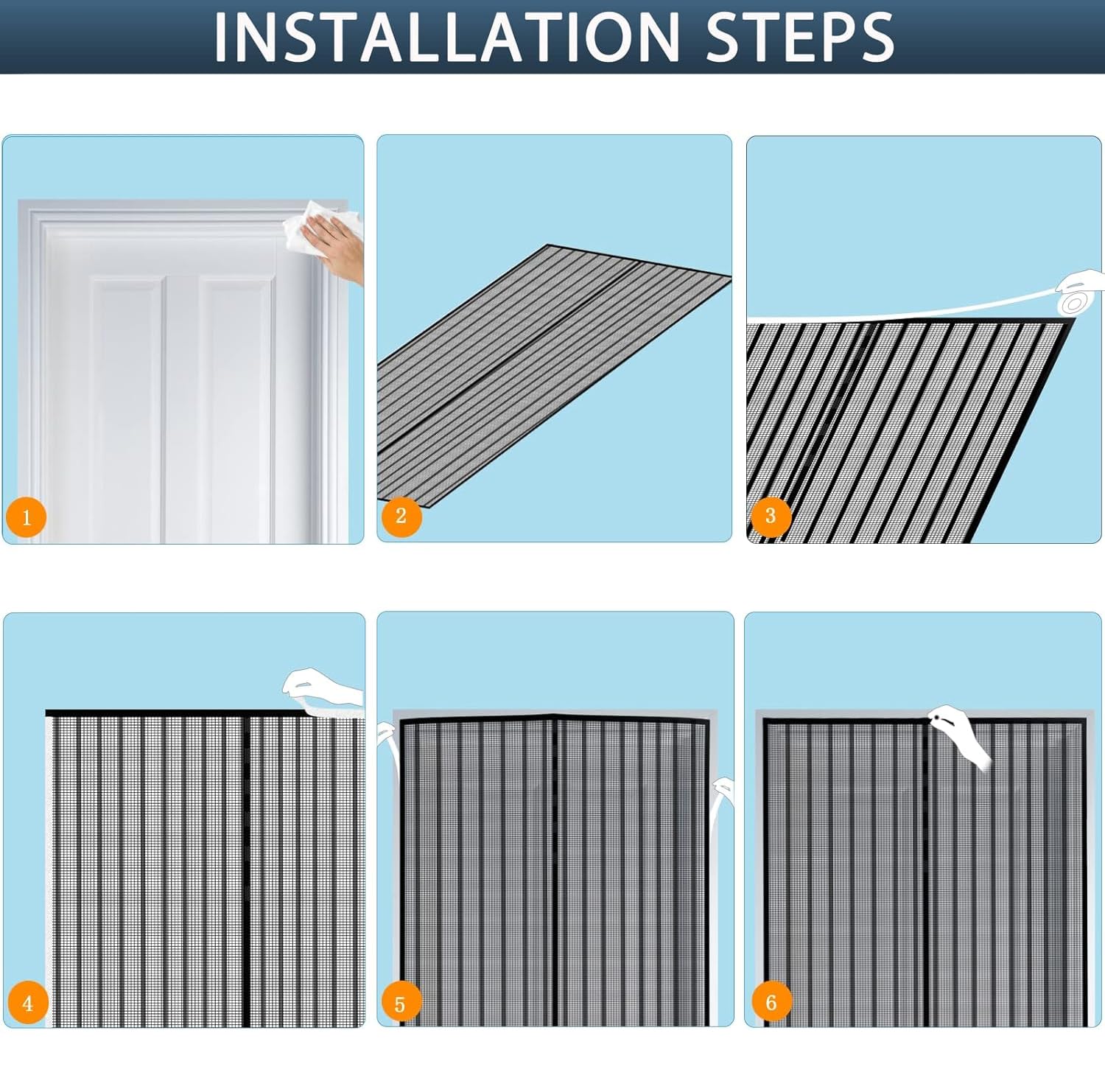 INSTALLATION STEPS

1

2

3

4

5

6