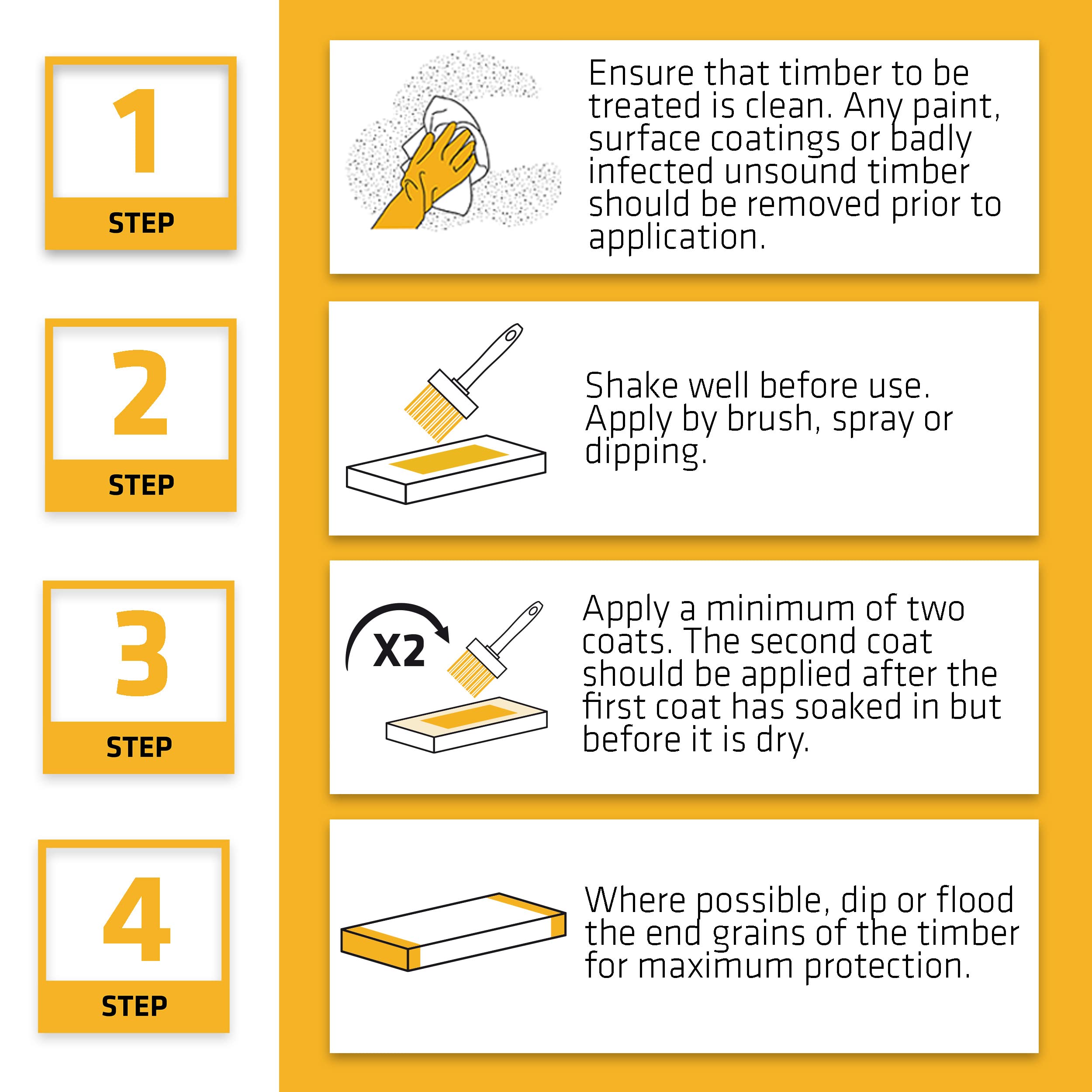 1
STEP

Ensure that timber to be treated is clean. Any paint, surface coatings or badly infected unsound timber should be removed prior to application.

2
STEP

Shake well before use. Apply by brush, spray or dipping.

3
STEP

X2

Apply a minimum of two coats. The second coat should be applied after the first coat has soaked in but before it is dry.

4
STEP

Where possible, dip or flood the end grains of the timber for maximum protection.