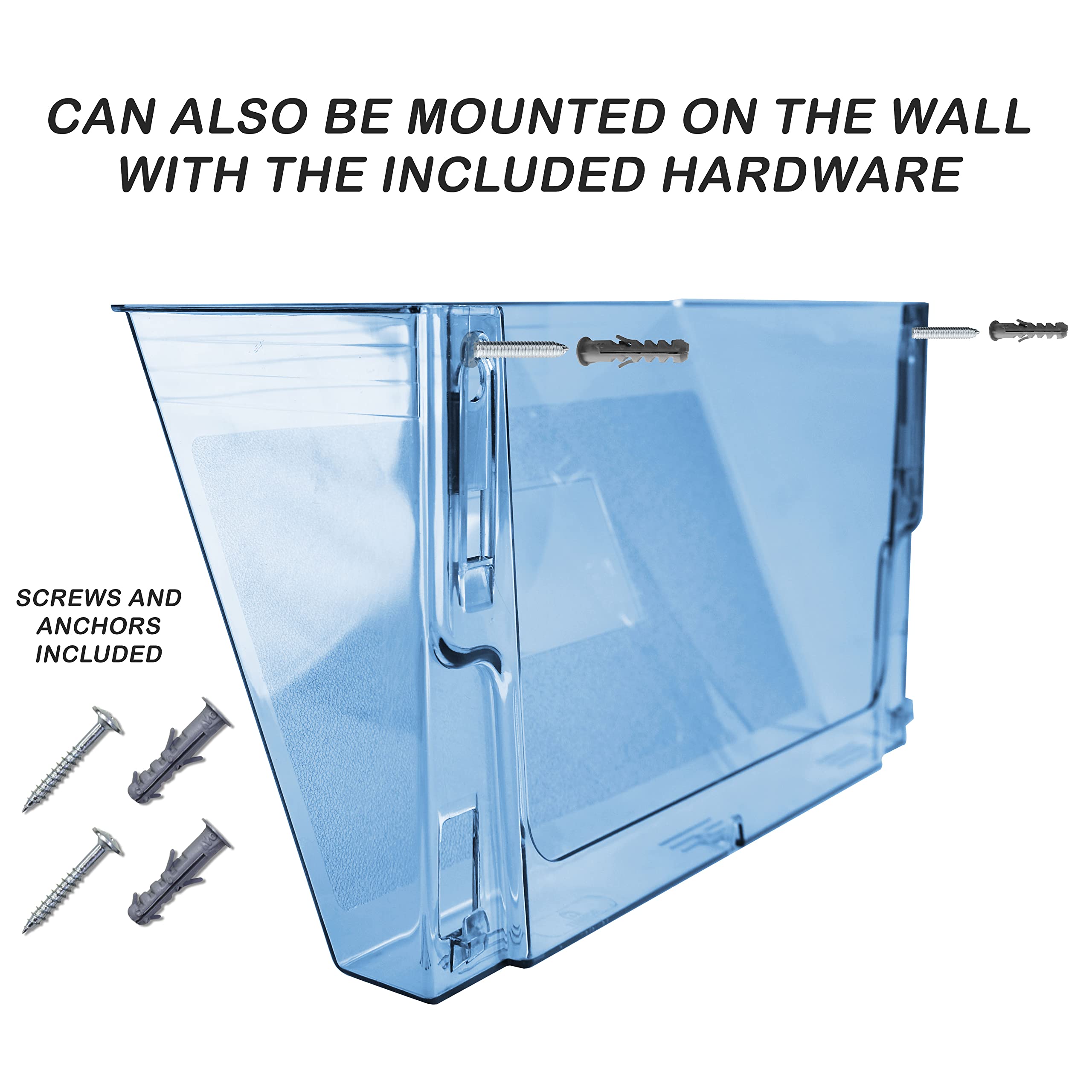 CAN ALSO BE MOUNTED ON THE WALL WITH THE INCLUDED HARDWARE

SCREWS AND ANCHORS INCLUDED