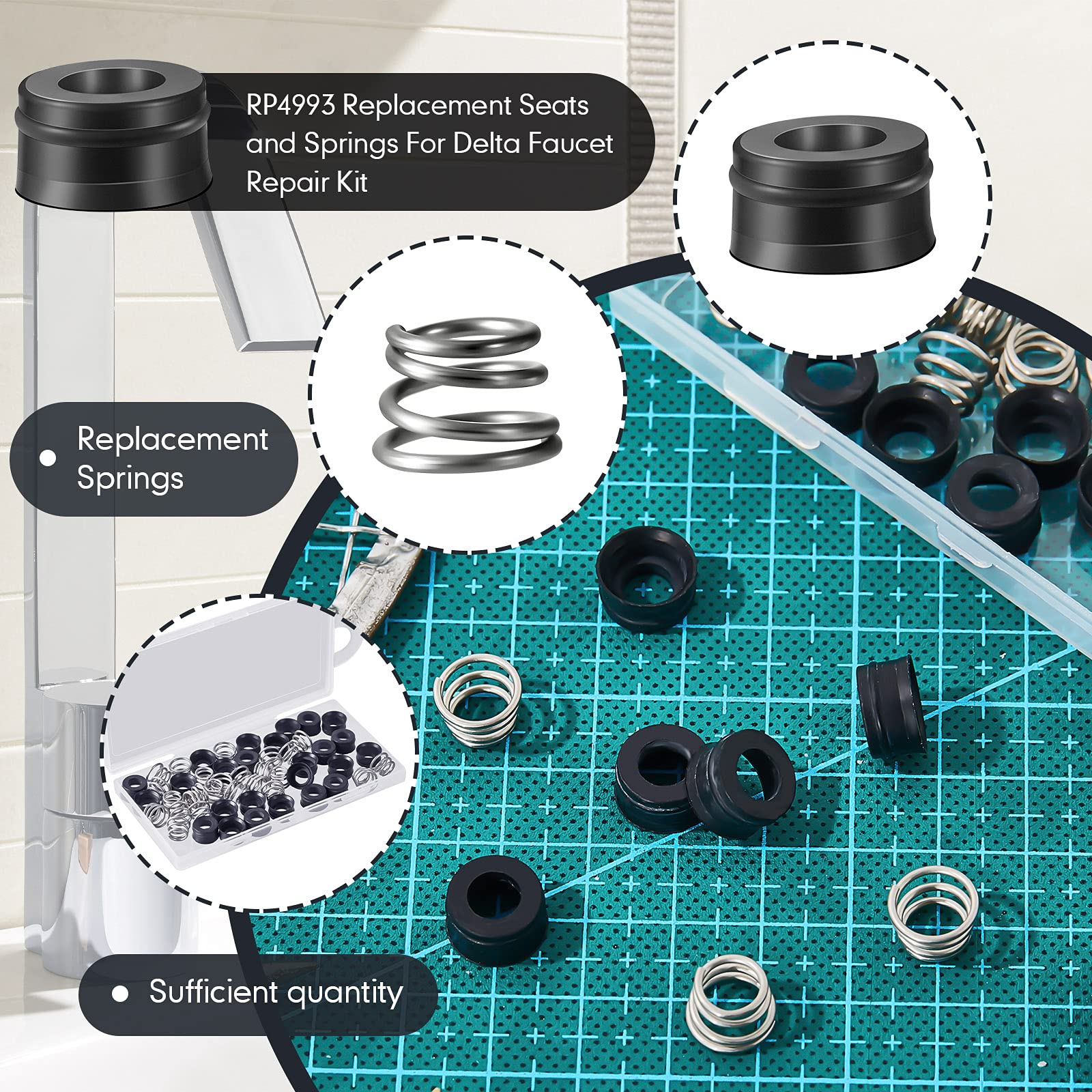 RP4993 Replacement Seats and Springs For Delta Faucet Repair Kit

Replacement Springs

Sufficient quantity