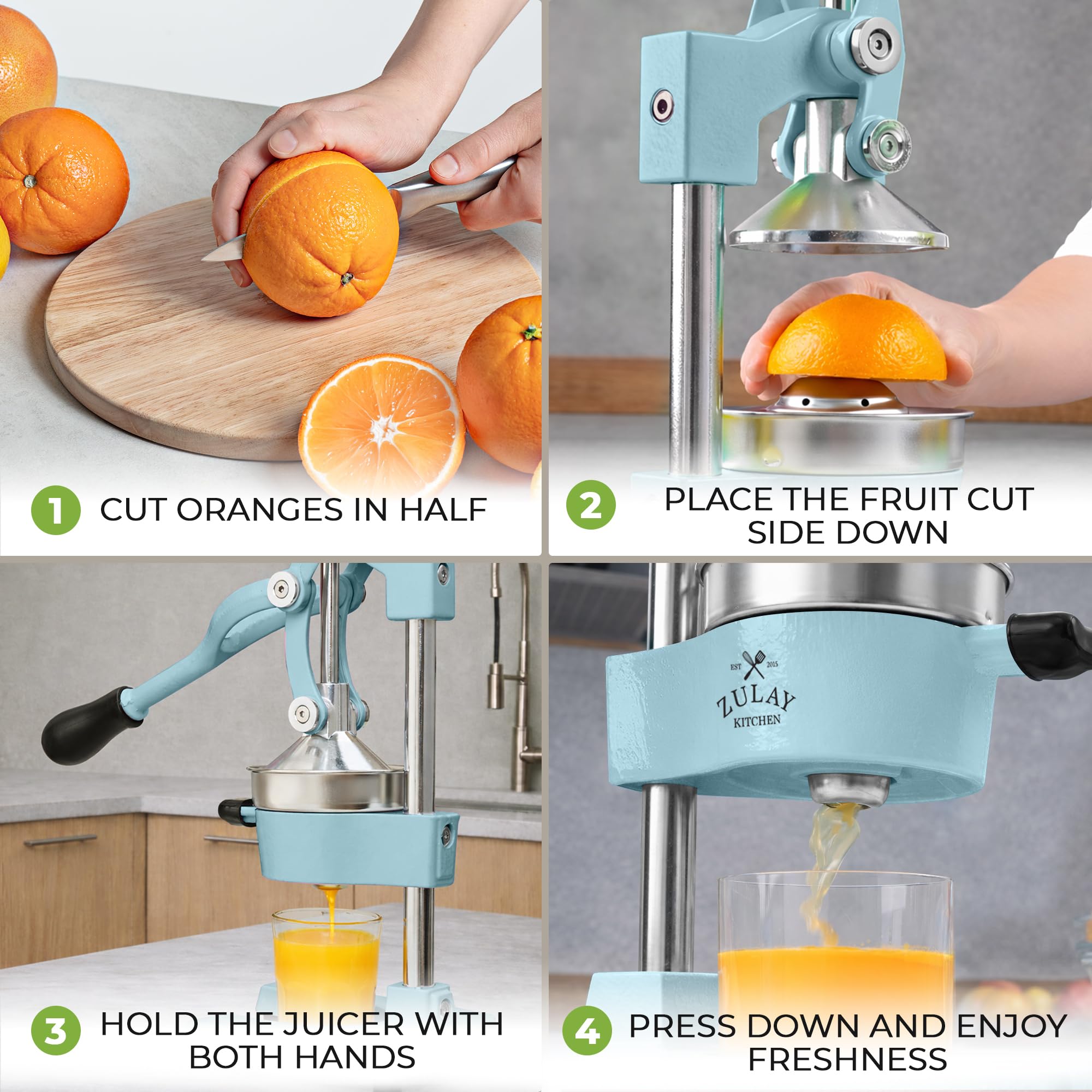 1 CUT ORANGES IN HALF

2 PLACE THE FRUIT CUT SIDE DOWN

3 HOLD THE JUICER WITH BOTH HANDS

EST 2015
ZULAY
KITCHEN

4 PRESS DOWN AND ENJOY FRESHNESS