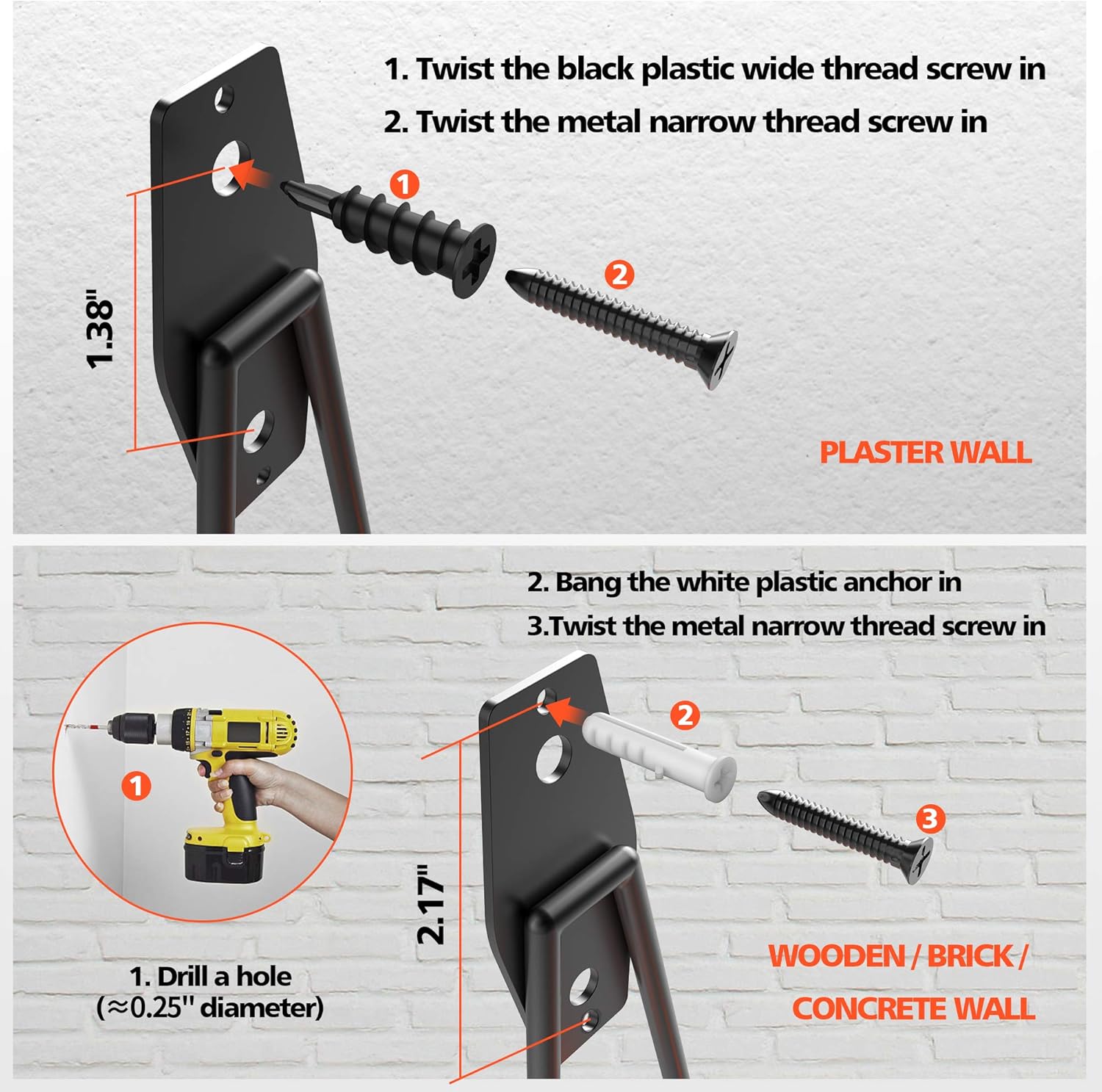 1. Twist the black plastic wide thread screw in

2. Twist the metal narrow thread screw in

1

2

1.38"

PLASTER WALL

2. Bang the white plastic anchor in

3.Twist the metal narrow thread screw in

1

2

3

2.17"

1. Drill a hole (≈0.25" diameter)

WOODEN / BRICK / CONCRETE WALL