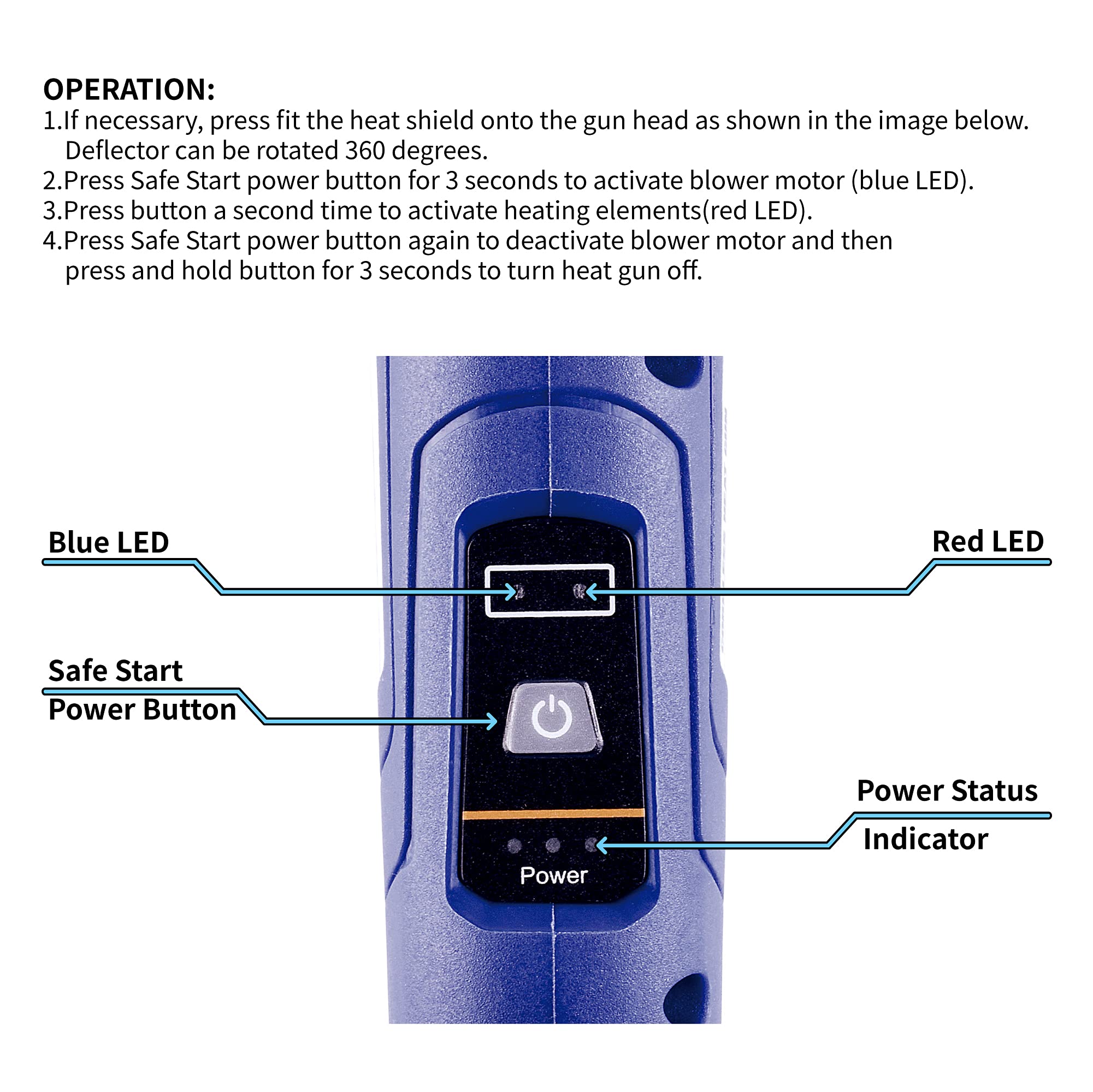 OPERATION:
1.If necessary, press fit the heat shield onto the gun head as shown in the image below. Deflector can be rotated 360 degrees.
2.Press Safe Start power button for 3 seconds to activate blower motor (blue LED).
3.Press button a second time to activate heating elements(red LED).
4.Press Safe Start power button again to deactivate blower motor and then press and hold button for 3 seconds to turn heat gun off.

Blue LED

Red LED

Safe Start
Power Button

Power Status
Indicator

Power