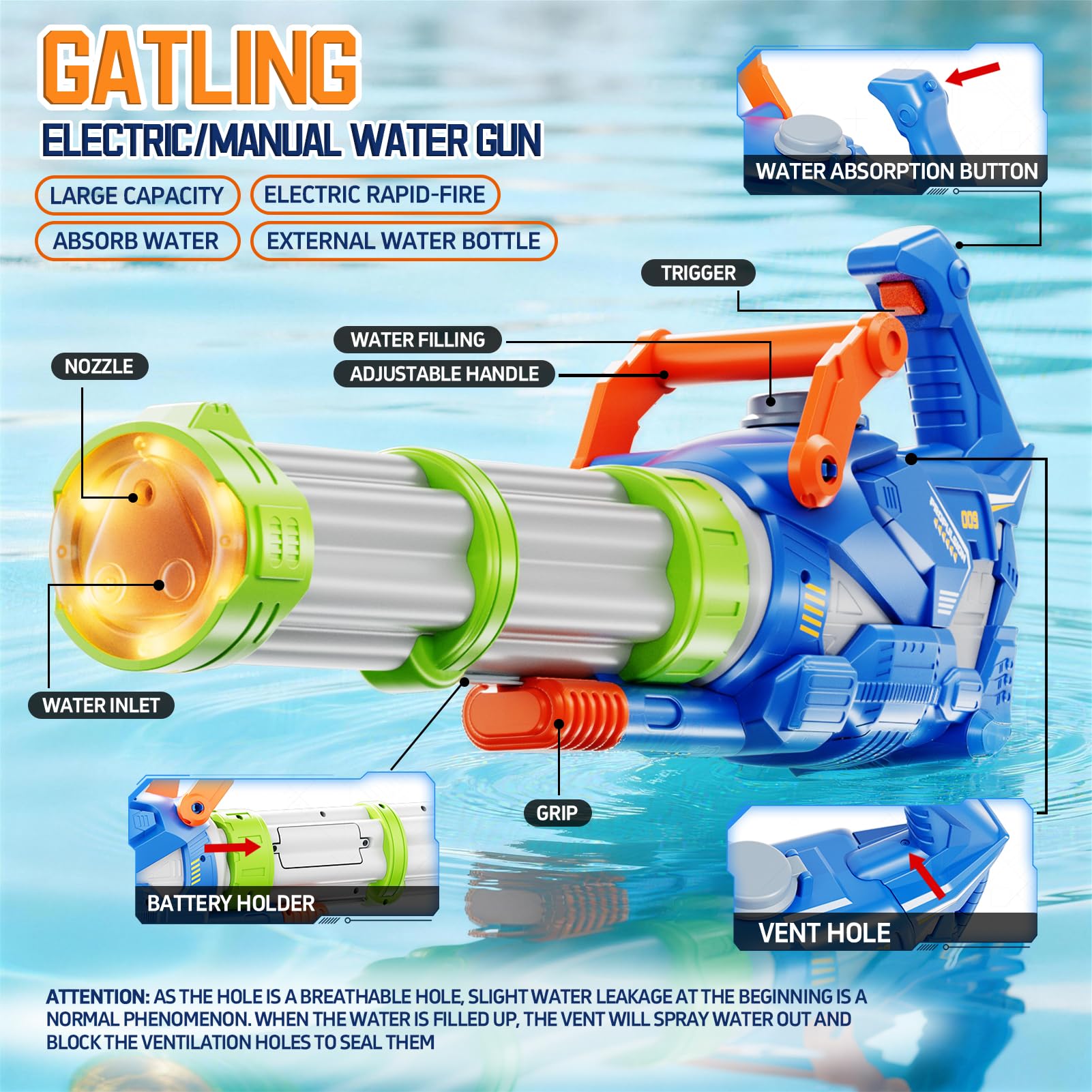 GATLING
ELECTRIC/MANUAL WATER GUN

LARGE CAPACITY
ELECTRIC RAPID-FIRE
ABSORB WATER
EXTERNAL WATER BOTTLE

WATER ABSORPTION BUTTON

TRIGGER

WATER FILLING
ADJUSTABLE HANDLE

NOZZLE

009

WATER INLET

GRIP

BATTERY HOLDER

VENT HOLE

ATTENTION: AS THE HOLE IS A BREATHABLE HOLE, SLIGHT WATER LEAKAGE AT THE BEGINNING IS A NORMAL PHENOMENON. WHEN THE WATER IS FILLED UP, THE VENT WILL SPRAY WATER OUT AND BLOCK THE VENTILATION HOLES TO SEAL THEM