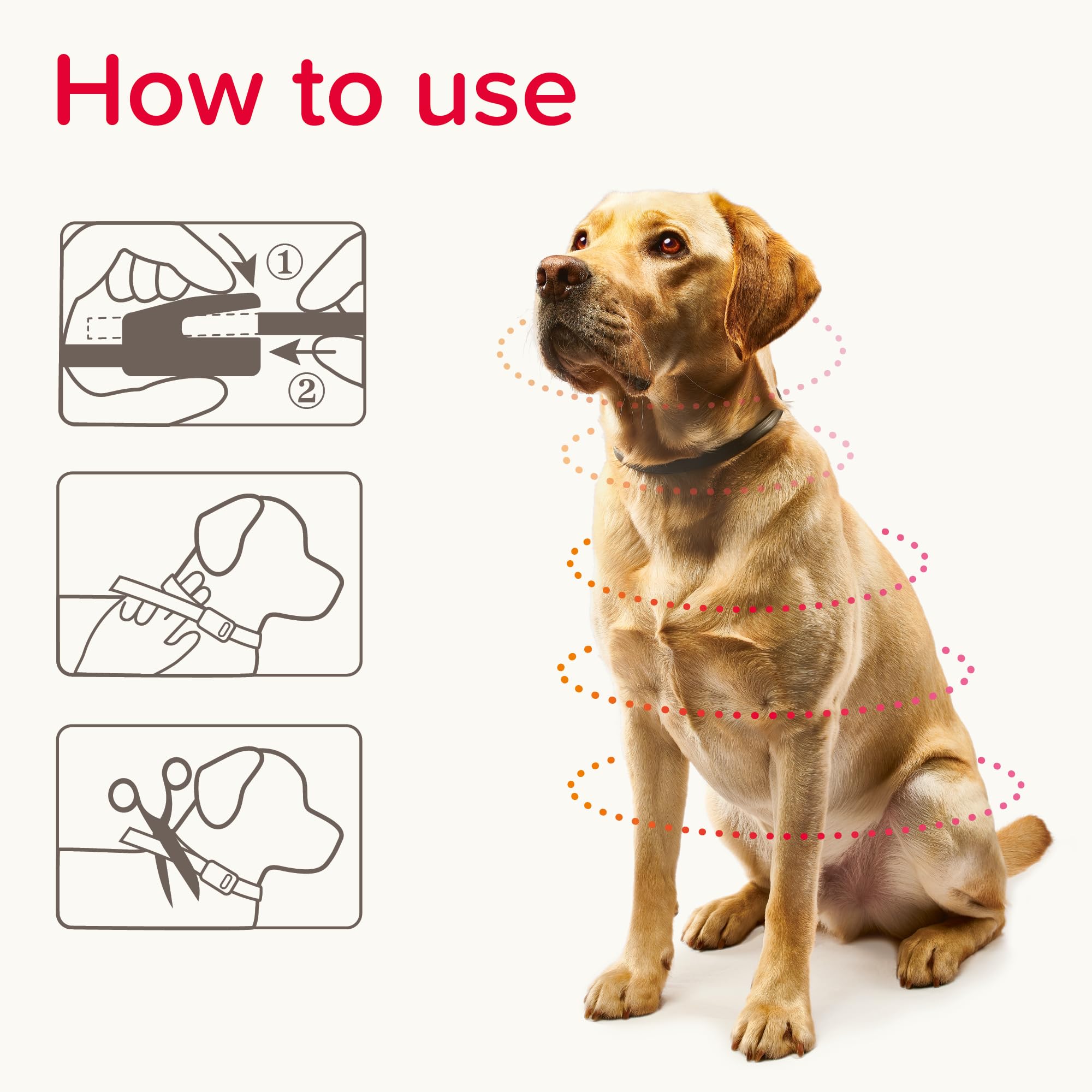 How to use

①

②