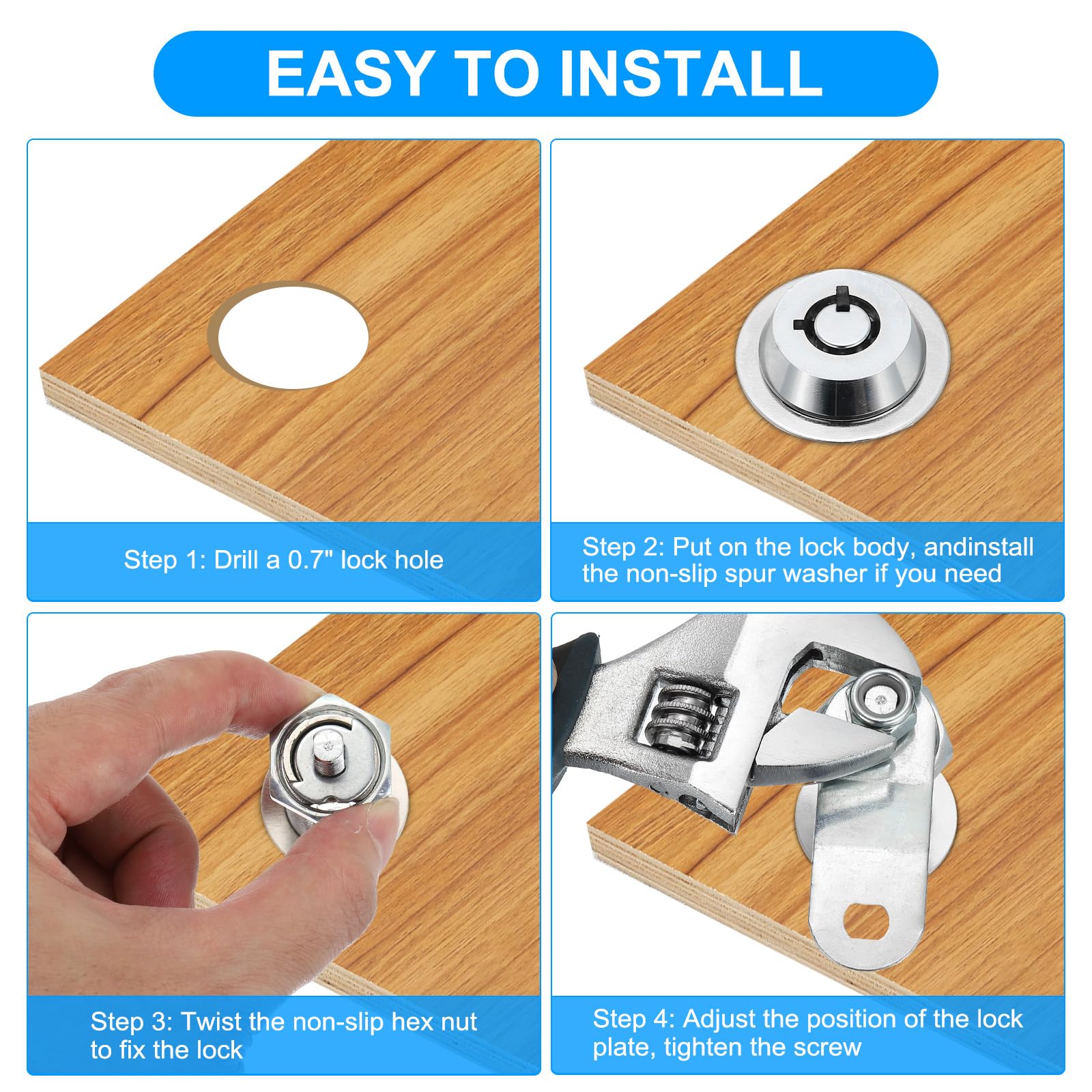 EASY TO INSTALL

Step 1: Drill a 0.7" lock hole

Step 2: Put on the lock body, andinstall the non-slip spur washer if you need

Step 3: Twist the non-slip hex nut to fix the lock

Step 4: Adjust the position of the lock plate, tighten the screw