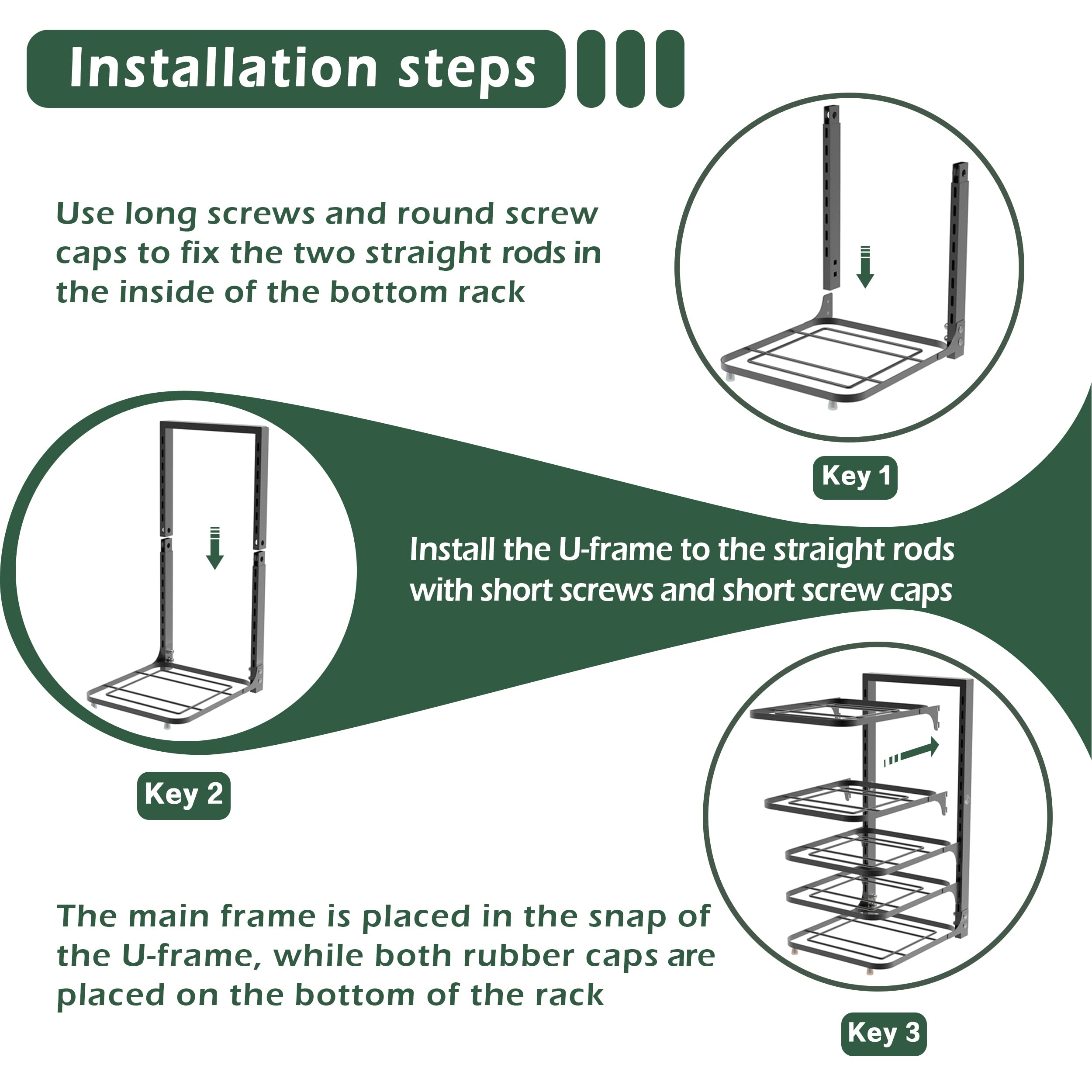 Installation steps

Use long screws and round screw caps to fix the two straight rods in the inside of the bottom rack

Key 1

Install the U-frame to the straight rods with short screws and short screw caps

Key 2

The main frame is placed in the snap of the U-frame, while both rubber caps are placed on the bottom of the rack

Key 3