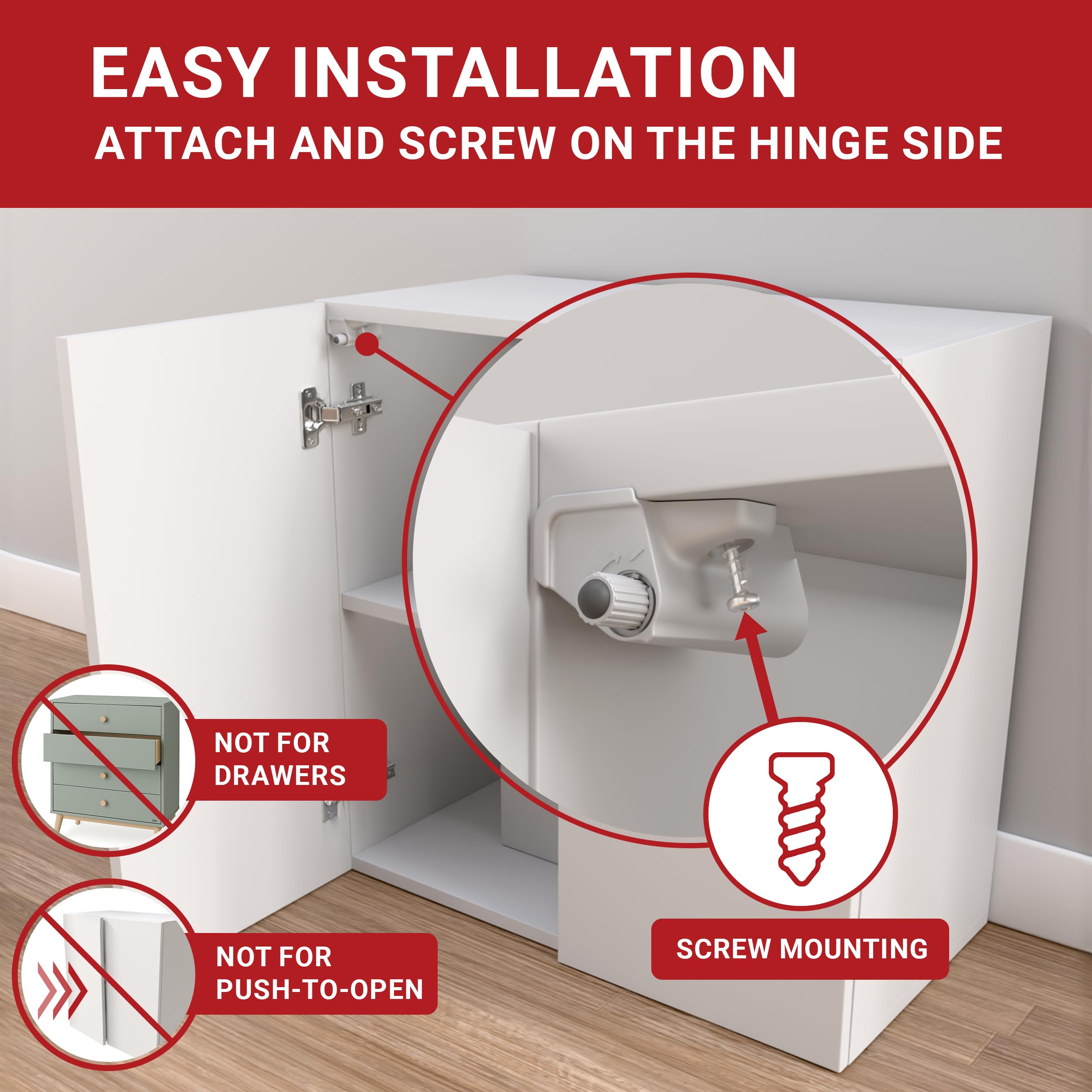 EASY INSTALLATION
ATTACH AND SCREW ON THE HINGE SIDE

NOT FOR DRAWERS

NOT FOR PUSH-TO-OPEN

SCREW MOUNTING