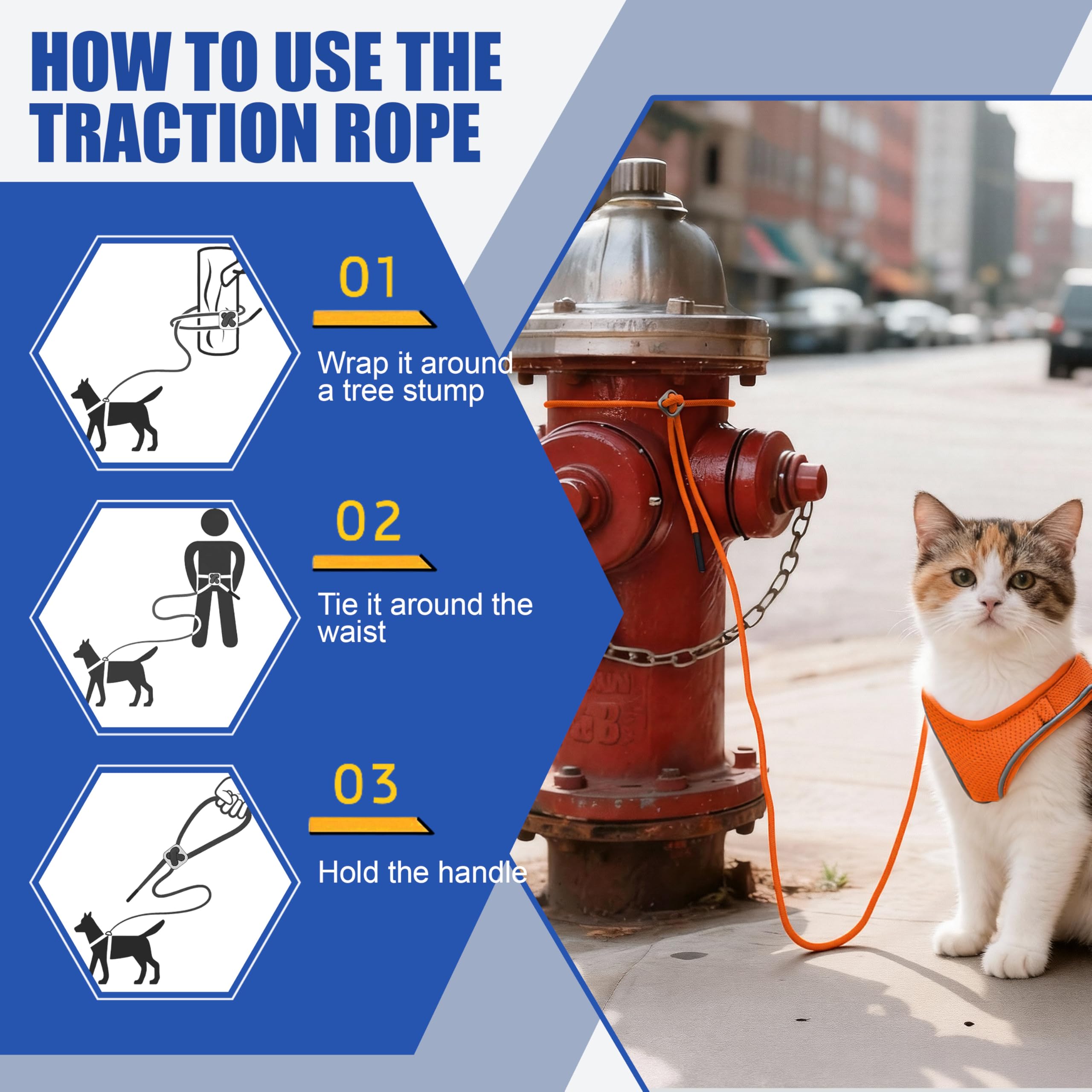 HOW TO USE THE TRACTION ROPE

01

Wrap it around a tree stump

02

Tie it around the waist

03

Hold the handle