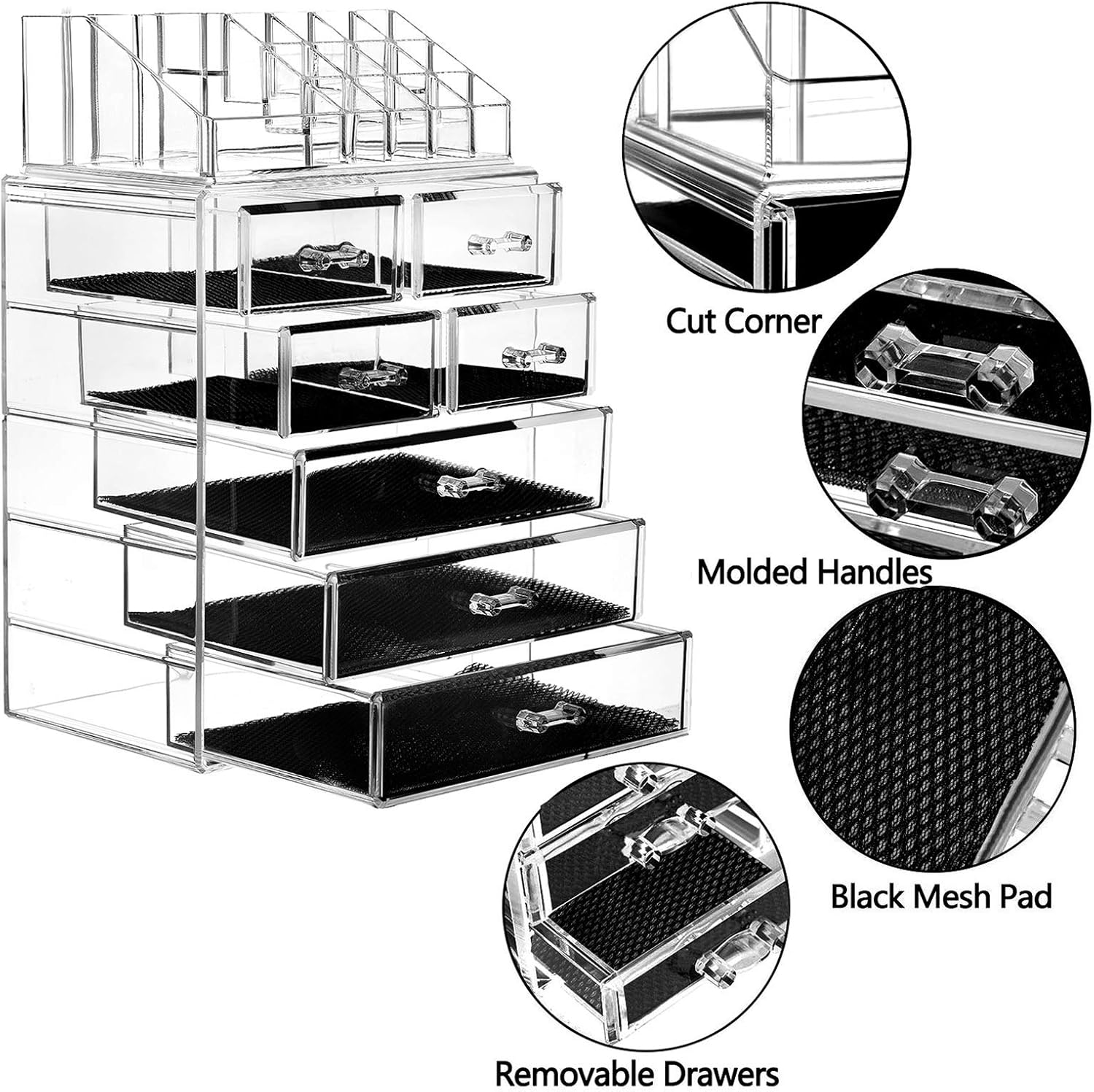 Cut Corner

Molded Handles

Black Mesh Pad

Removable Drawers