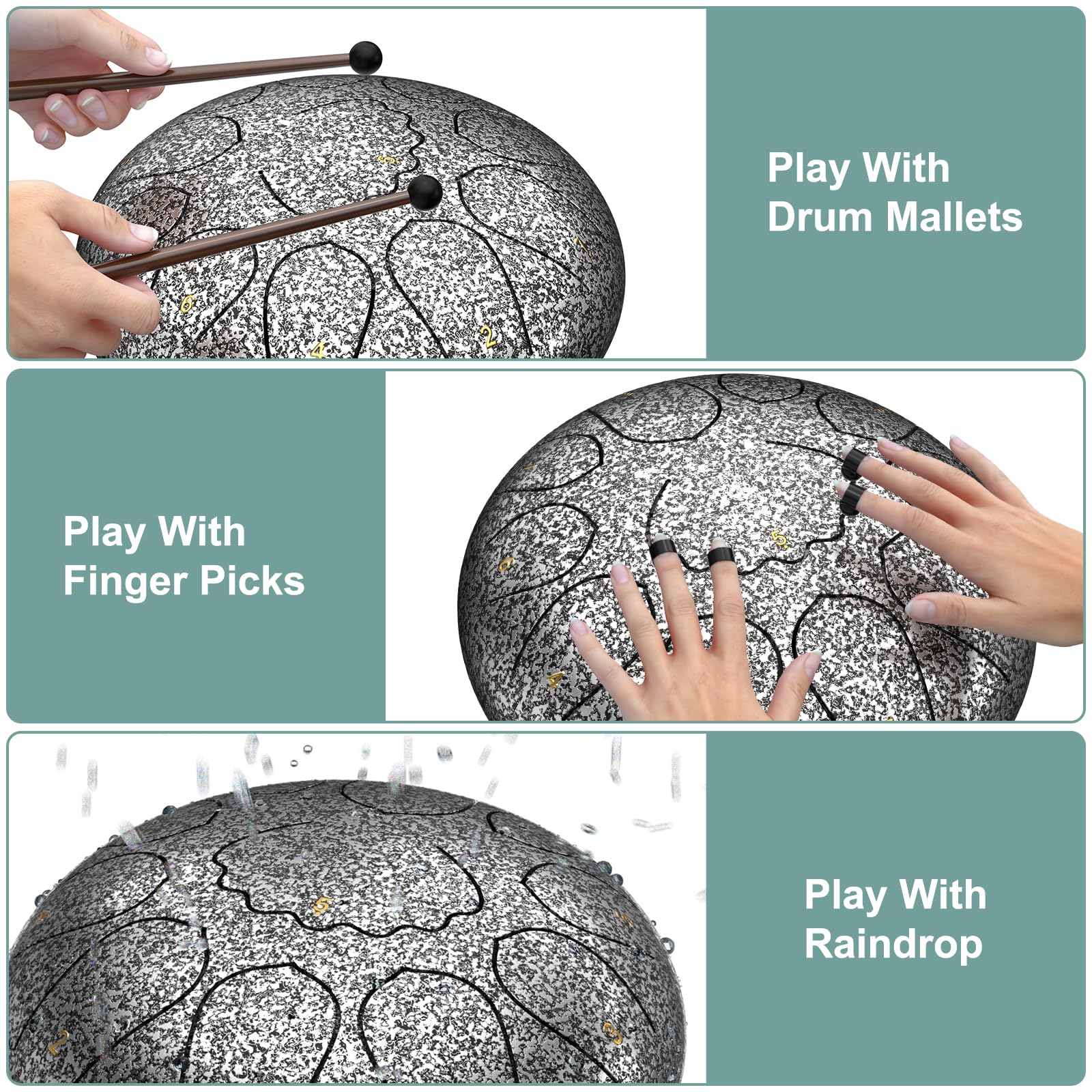 Play With
Drum Mallets

Play With
Finger Picks

Play With
Raindrop