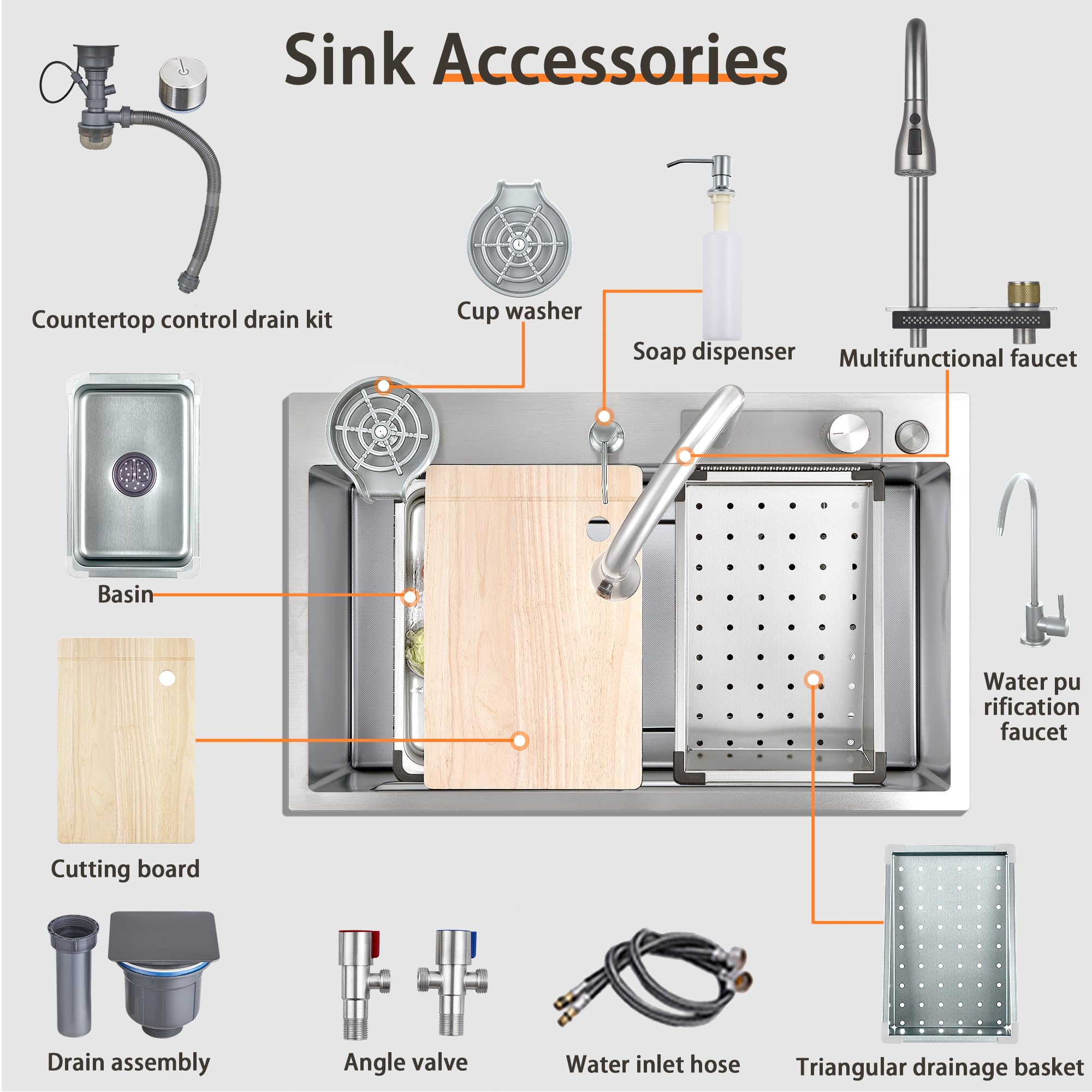 Sink Accessories

Countertop control drain kit

Cup washer

Soap dispenser

Multifunctional faucet

Basin

Water pu rification faucet

Cutting board

Drain assembly

Angle valve

Water inlet hose

Triangular drainage basket