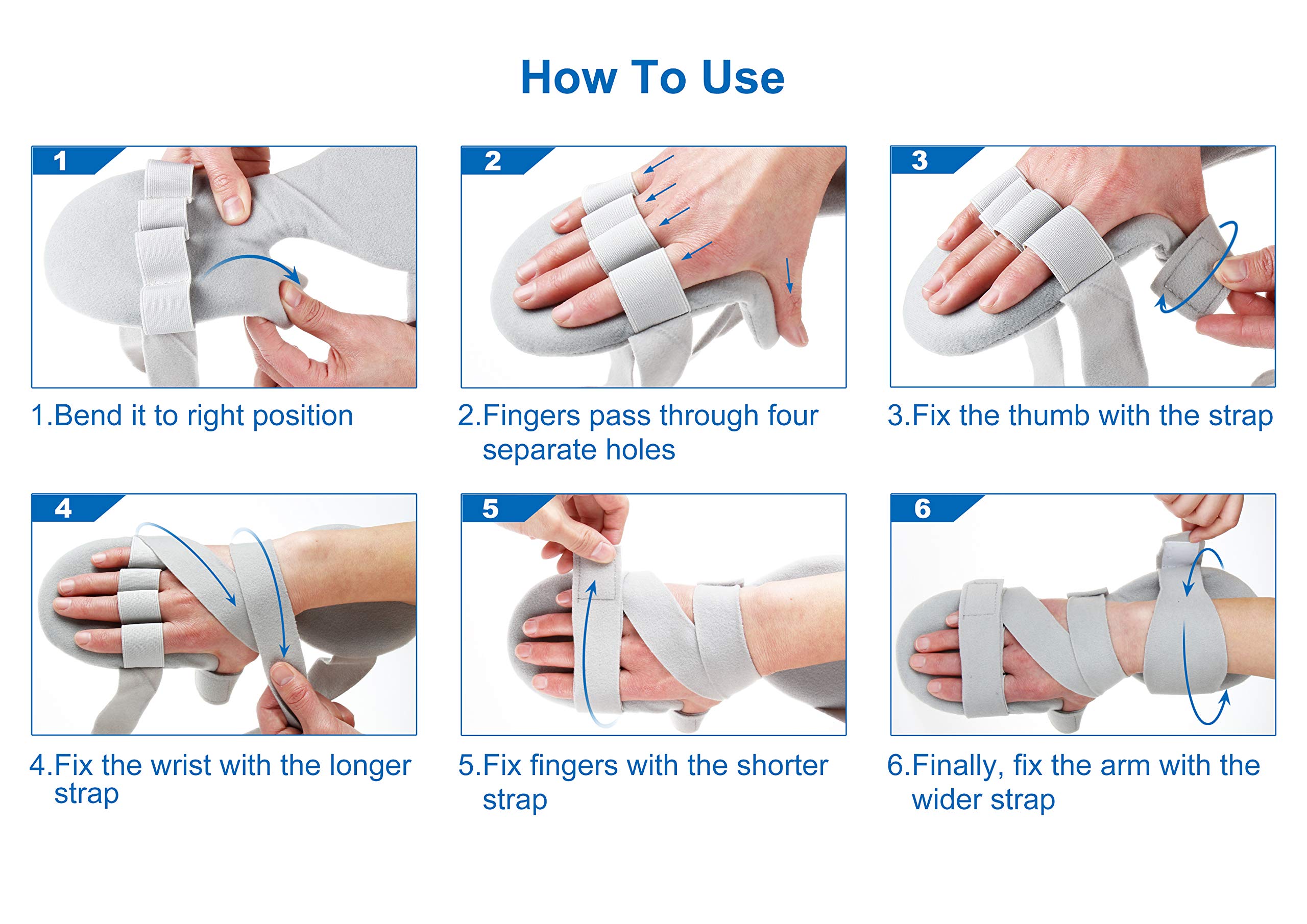 How To Use

1

1.Bend it to right position

2

2.Fingers pass through four separate holes

3

3.Fix the thumb with the strap

4

4.Fix the wrist with the longer strap

5

5.Fix fingers with the shorter strap

6

6.Finally, fix the arm with the wider strap