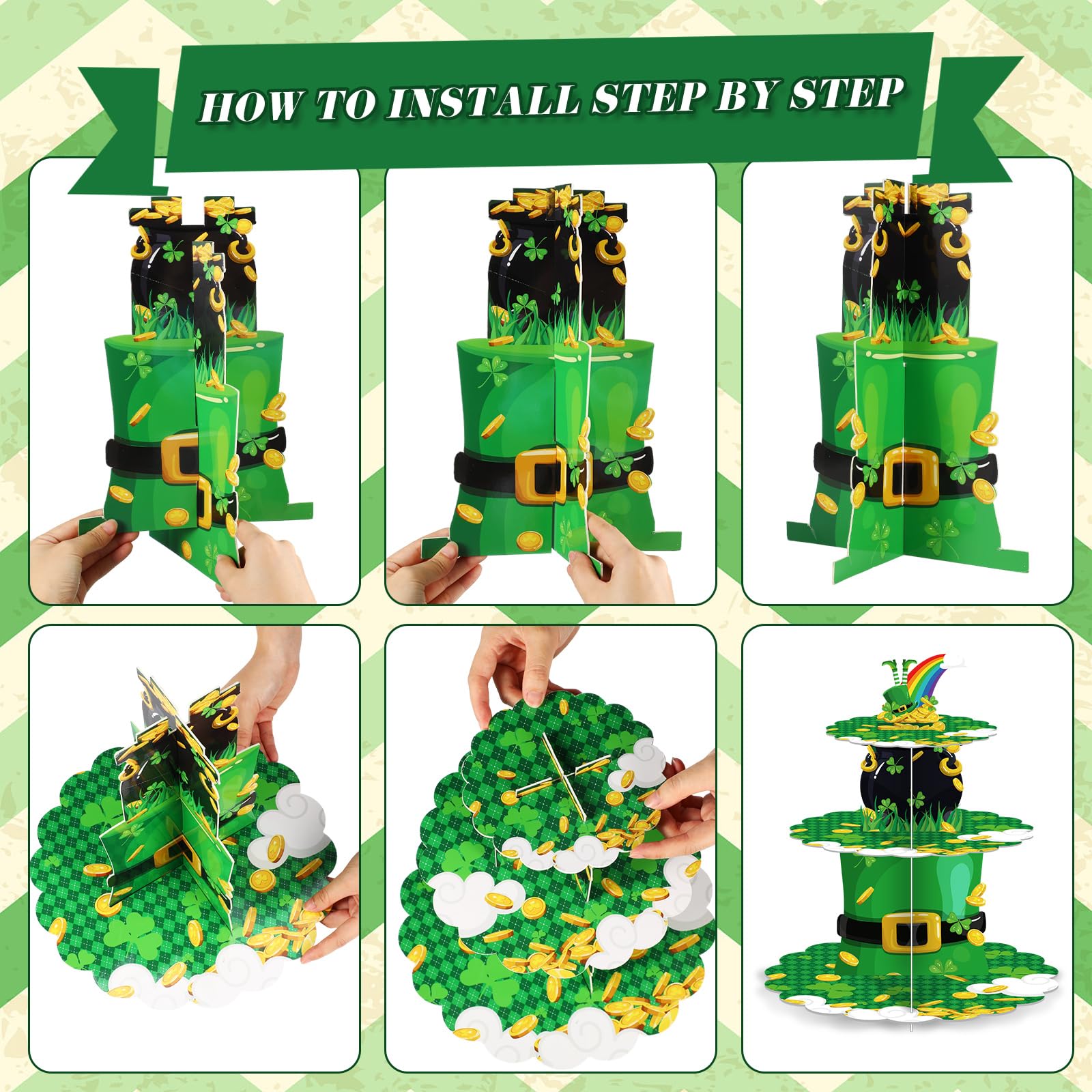 HOW TO INSTALL STEP BY STEP