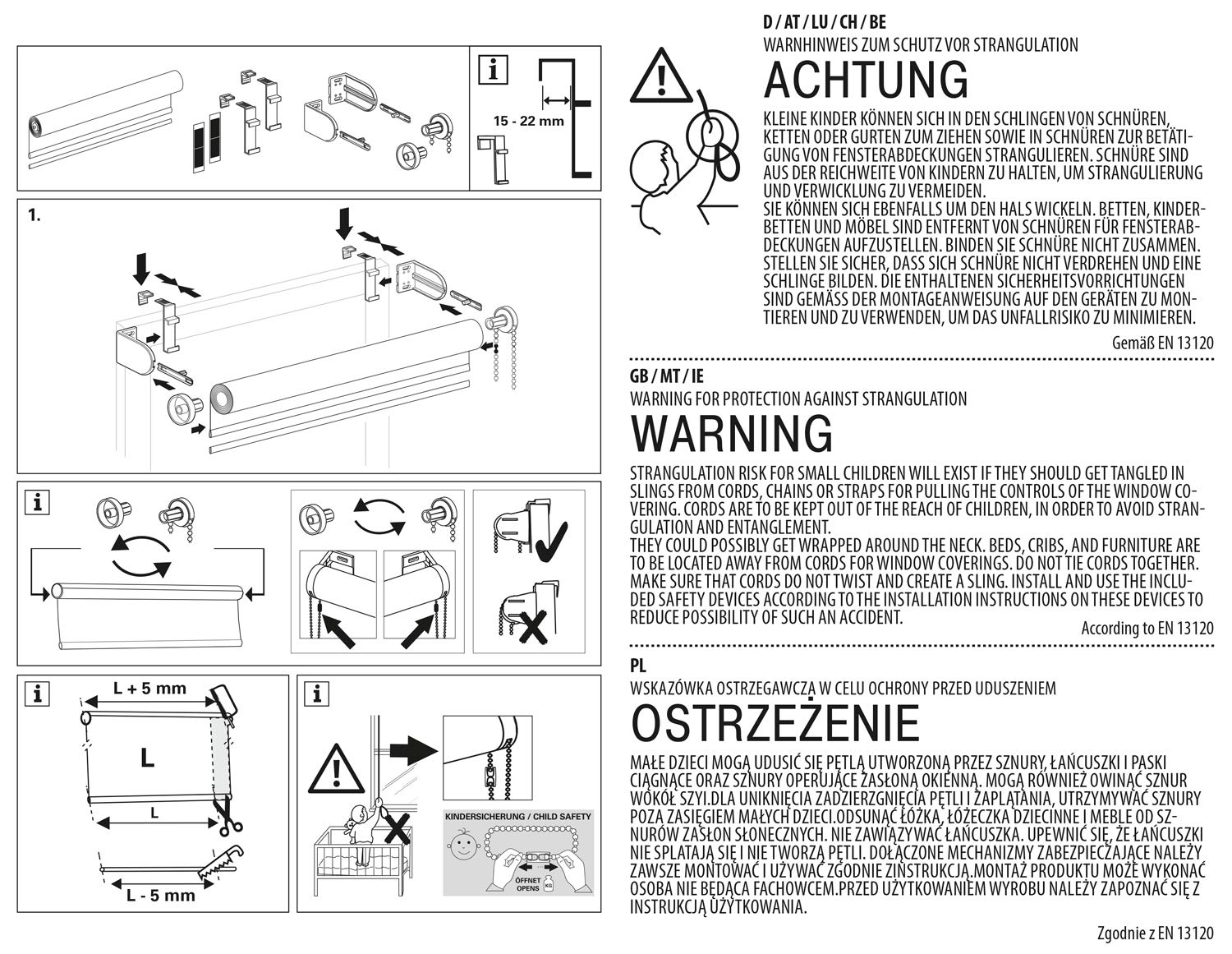 i

15 - 22 mm

1.

i

i

L + 5 mm

L

L

L - 5 mm

i

KINDERSICHERUNG / CHILD SAFETY

ÖFFNET OPENS

KG

D / AT / LU / CH / BE
WARNHINWEIS ZUM SCHUTZ VOR STRANGULATION
ACHTUNG
KLEINE KINDER KÖNNEN SICH IN DEN SCHLINGEN VON SCHNÜREN, KETTEN ODER GURTEN ZUM ZIEHEN SOWIE IN SCHNÜREN ZUR BETÄTIGUNG VON FENSTERABDECKUNGEN STRANGULIEREN. SCHNÜRE SIND AUS DER REICHWEITE VON KINDERN ZU HALTEN, UM STRANGULIERUNG UND VERWICKLUNG ZU VERMEIDEN.
SIE KÖNNEN SICH EBENFALLS UM DEN HALS WICKELN. BETTEN, KINDERBETTEN UND MÖBEL SIND ENTFERNT VON SCHNÜREN FÜR FENSTERABDECKUNGEN AUFZUSTELLEN. BINDEN SIE SCHNÜRE NICHT ZUSAMMEN. STELLEN SIE SICHER, DASS SICH SCHNÜRE NICHT VERDREHEN UND EINE SCHLINGE BILDEN. DIE ENTHALTENEN SICHERHEITSVORRICHTUNGEN SIND GEMÄSS DER MONTAGEANWEISUNG AUF DEN GERÄTEN ZU MONTIEREN UND ZU VERWENDEN, UM DAS UNFALLRISIKO ZU MINIMIEREN.
Gemäß EN 13120

GB / MT / IE
WARNING FOR PROTECTION AGAINST STRANGULATION
WARNING
STRANGULATION RISK FOR SMALL CHILDREN WILL EXIST IF THEY SHOULD GET TANGLED IN SLINGS FROM CORDS, CHAINS OR STRAPS FOR PULLING THE CONTROLS OF THE WINDOW COVERING. CORDS ARE TO BE KEPT OUT OF THE REACH OF CHILDREN, IN ORDER TO AVOID STRANGULATION AND ENTANGLEMENT.
THEY COULD POSSIBLY GET WRAPPED AROUND THE NECK. BEDS, CRIBS, AND FURNITURE ARE TO BE LOCATED AWAY FROM CORDS FOR WINDOW COVERINGS. DO NOT TIE CORDS TOGETHER. MAKE SURE THAT CORDS DO NOT TWIST AND CREATE A SLING. INSTALL AND USE THE INCLUDED SAFETY DEVICES ACCORDING TO THE INSTALLATION INSTRUCTIONS ON THESE DEVICES TO REDUCE POSSIBILITY OF SUCH AN ACCIDENT.
According to EN 13120

PL
WSKAZÓWKA OSTRZEGAWCZA W CELU OCHRONY PRZED UDUSZENIEM
OSTRZEŻENIE
MAŁE DZIECI MOGĄ UDUSIĆ SIĘ PĘTLĄ UTWORZONĄ PRZEZ SZNURY, ŁAŃCUSZKI I PASKI CIĄGNĄCE ORAZ SZNURY OPERUJĄCE ZASŁONĄ OKIENNĄ. MOGĄ RÓWNIEŻ OWINĄĆ SZNUR WOKÓŁ SZYI.DLA UNIKNIĘCIA ZADZIERZGNIĘCIA PĘTLI I ZAPLĄTANIA, UTRZYMYWAĆ SZNURY POZA ZASIĘGIEM MAŁYCH DZIECI.ODSUNĄĆ ŁÓŻKA, ŁÓŻECZKA DZIECINNE I MEBLE OD SZNURÓW ZASŁON SŁONECZNYCH. NIE ZAWIĄZYWAĆ ŁAŃCUSZKA. UPEWNIĆ SIĘ, ŻE ŁAŃCUSZKI NIE SPLATAJĄ SIĘ I NIE TWORZĄ PĘTLI. DOŁĄCZONE MECHANIZMY ZABEZPIECZAJĄCE NALEŻY ZAWSZE MONTOWAĆ I UŻYWAĆ ZGODNIE ZINSTRUKCJĄ.MONTAŻ PRODUKTU MOŻE WYKONAĆ OSOBA NIE BĘDĄCA FACHOWCEM.PRZED UŻYTKOWANIEM WYROBU NALEŻY ZAPOZNAĆ SIĘ Z INSTRUKCJĄ UŻYTKOWANIA.
Zgodnie z EN 13120