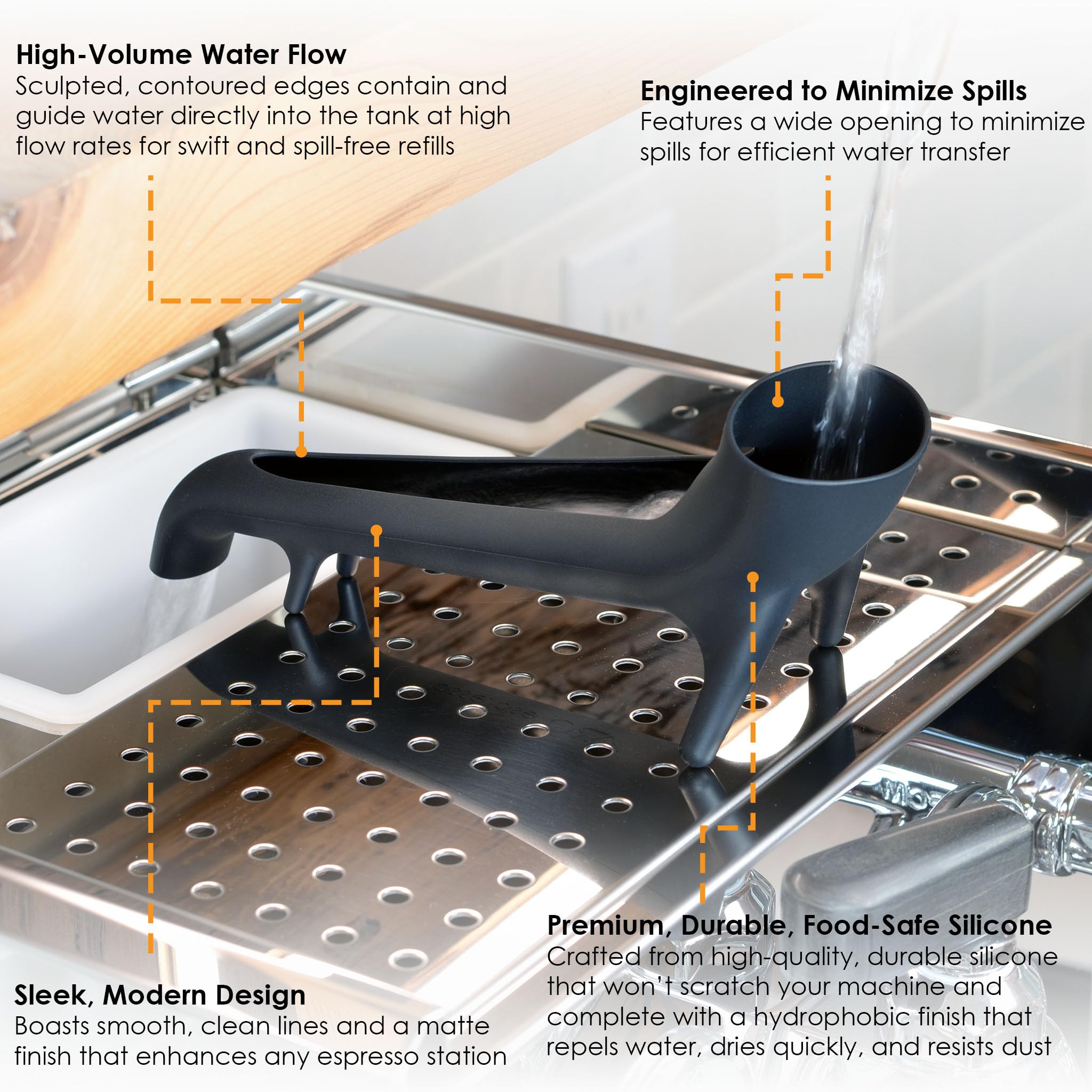 High-Volume Water Flow
Sculpted, contoured edges contain and guide water directly into the tank at high flow rates for swift and spill-free refills

Engineered to Minimize Spills
Features a wide opening to minimize spills for efficient water transfer

Sleek, Modern Design
Boasts smooth, clean lines and a matte finish that enhances any espresso station

Premium, Durable, Food-Safe Silicone
Crafted from high-quality, durable silicone that won't scratch your machine and complete with a hydrophobic finish that repels water, dries quickly, and resists dust