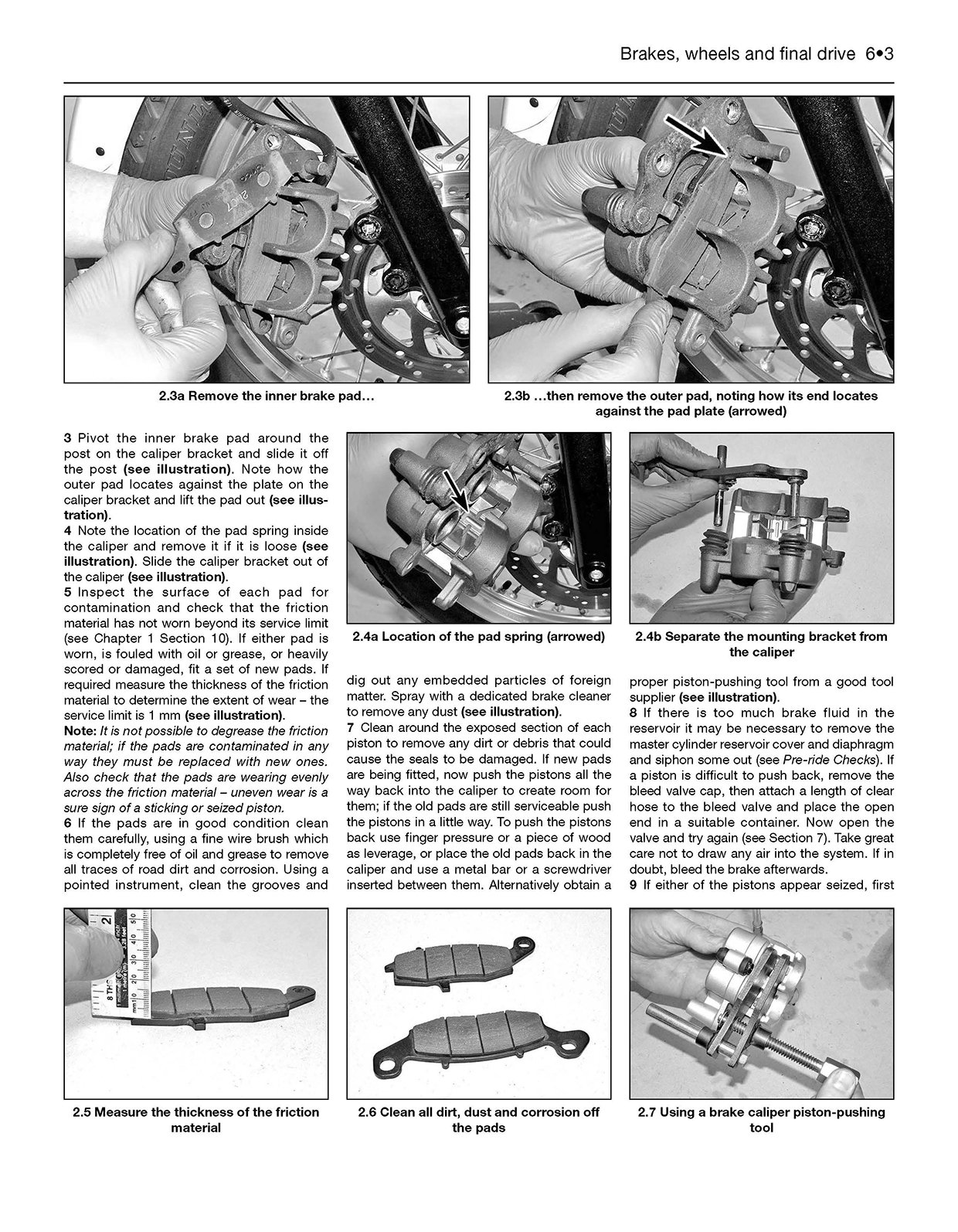 Brakes, wheels and final drive 6•3

2.3a Remove the inner brake pad…

2.3b …then remove the outer pad, noting how its end locates against the pad plate (arrowed)

3 Pivot the inner brake pad around the post on the caliper bracket and slide it off the post (see illustration). Note how the outer pad locates against the plate on the caliper bracket and lift the pad out (see illustration).
4 Note the location of the pad spring inside the caliper and remove it if it is loose (see illustration). Slide the caliper bracket out of the caliper (see illustration).
5 Inspect the surface of each pad for contamination and check that the friction material has not worn beyond its service limit (see Chapter 1 Section 10). If either pad is worn, is fouled with oil or grease, or heavily scored or damaged, fit a set of new pads. If required measure the thickness of the friction material to determine the extent of wear – the service limit is 1 mm (see illustration).
Note: It is not possible to degrease the friction material; if the pads are contaminated in any way they must be replaced with new ones. Also check that the pads are wearing evenly across the friction material – uneven wear is a sure sign of a sticking or seized piston.
6 If the pads are in good condition clean them carefully, using a fine wire brush which is completely free of oil and grease to remove all traces of road dirt and corrosion. Using a pointed instrument, clean the grooves and

2.4a Location of the pad spring (arrowed)

2.4b Separate the mounting bracket from the caliper

dig out any embedded particles of foreign matter. Spray with a dedicated brake cleaner to remove any dust (see illustration).
7 Clean around the exposed section of each piston to remove any dirt or debris that could cause the seals to be damaged. If new pads are being fitted, now push the pistons all the way back into the caliper to create room for them; if the old pads are still serviceable push the pistons in a little way. To push the pistons back use finger pressure or a piece of wood as leverage, or place the old pads back in the caliper and use a metal bar or a screwdriver inserted between them. Alternatively obtain a

proper piston-pushing tool from a good tool supplier (see illustration).
8 If there is too much brake fluid in the reservoir it may be necessary to remove the master cylinder reservoir cover and diaphragm and siphon some out (see Pre-ride Checks). If a piston is difficult to push back, remove the bleed valve cap, then attach a length of clear hose to the bleed valve and place the open end in a suitable container. Now open the valve and try again (see Section 7). Take great care not to draw any air into the system. If in doubt, bleed the brake afterwards.
9 If either of the pistons appear seized, first

2.5 Measure the thickness of the friction material

2.6 Clean all dirt, dust and corrosion off the pads

2.7 Using a brake caliper piston-pushing tool