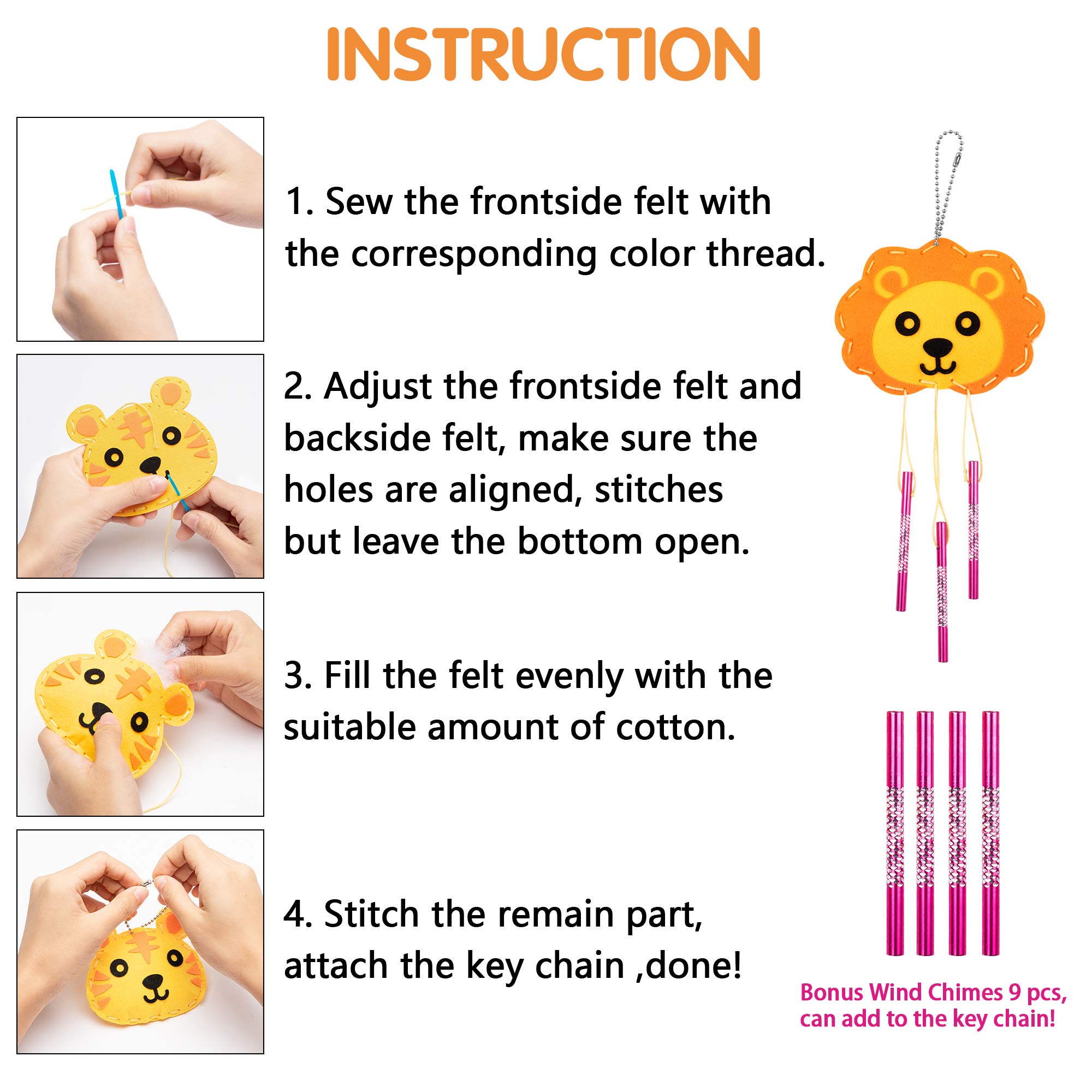 INSTRUCTION

1. Sew the frontside felt with the corresponding color thread.

2. Adjust the frontside felt and backside felt, make sure the holes are aligned, stitches but leave the bottom open.

3. Fill the felt evenly with the suitable amount of cotton.

4. Stitch the remain part, attach the key chain ,done!

Bonus Wind Chimes 9 pcs, can add to the key chain!