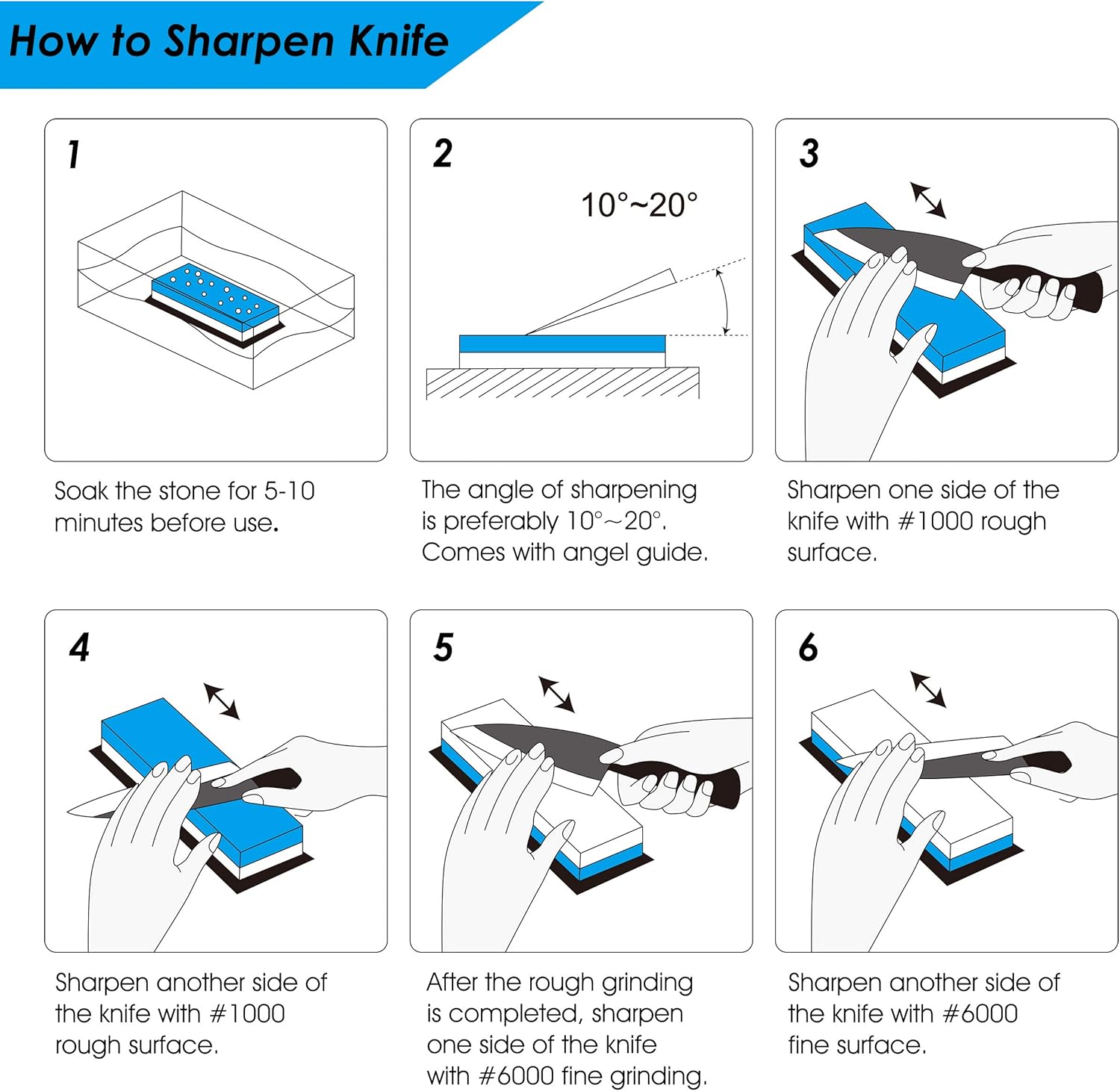 How to Sharpen Knife

1

Soak the stone for 5-10 minutes before use.

2

10°~20°

The angle of sharpening is preferably 10°~20°. Comes with angel guide.

3

Sharpen one side of the knife with #1000 rough surface.

4

Sharpen another side of the knife with #1000 rough surface.

5

After the rough grinding is completed, sharpen one side of the knife with #6000 fine grinding.

6

Sharpen another side of the knife with #6000 fine surface.