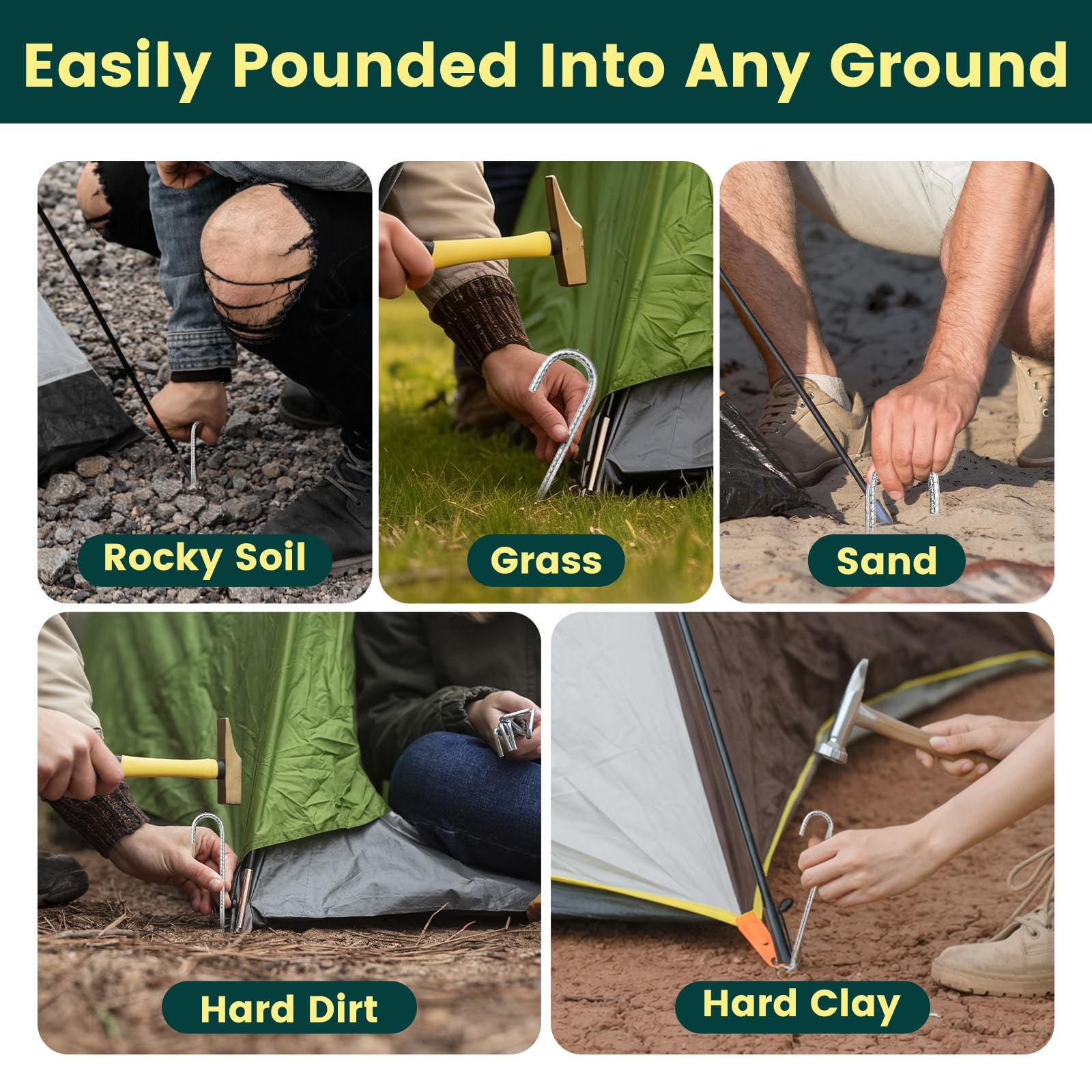 Easily Pounded Into Any Ground

Rocky Soil

Grass

Sand

Hard Dirt

Hard Clay