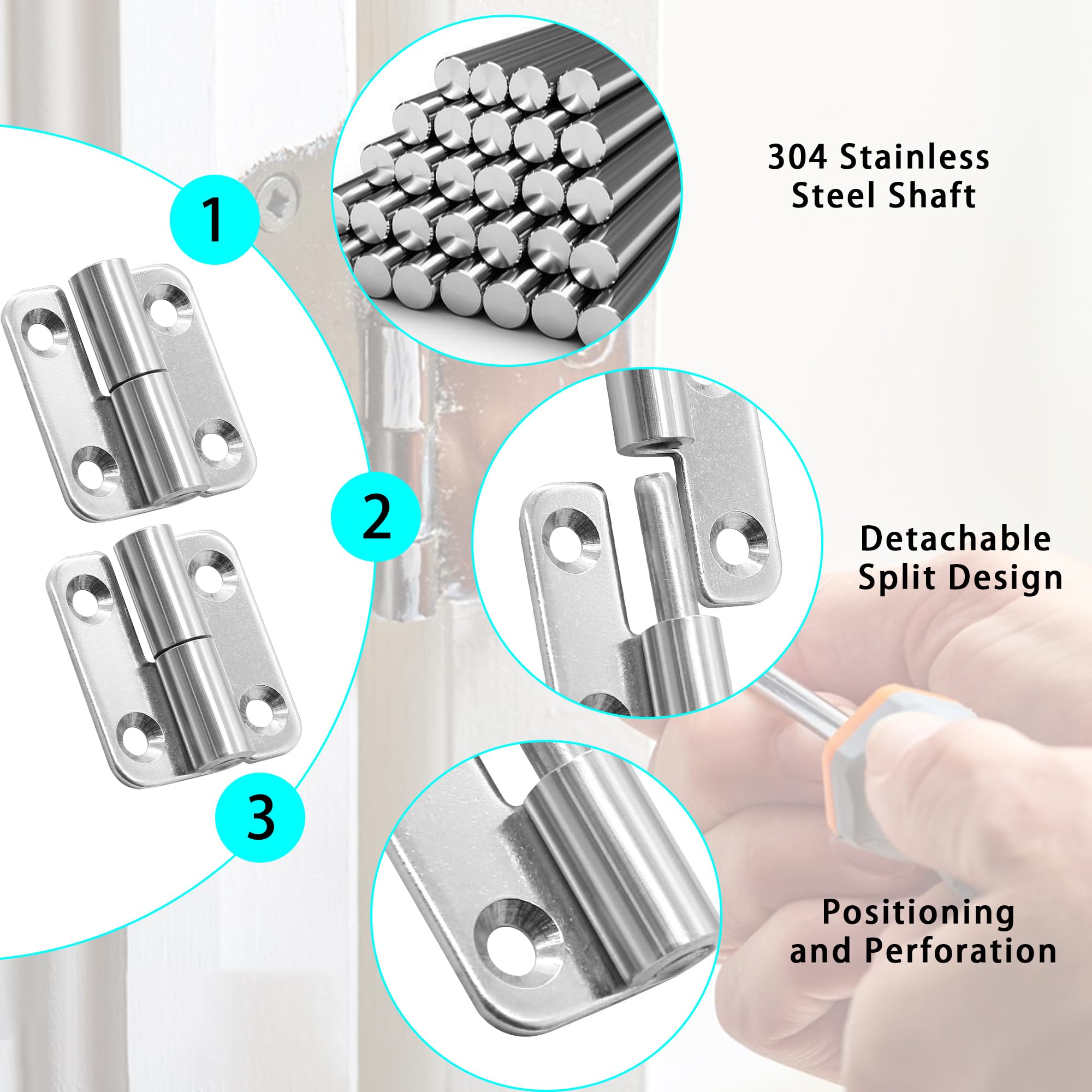 1

304 Stainless Steel Shaft

2

Detachable Split Design

3

Positioning and Perforation