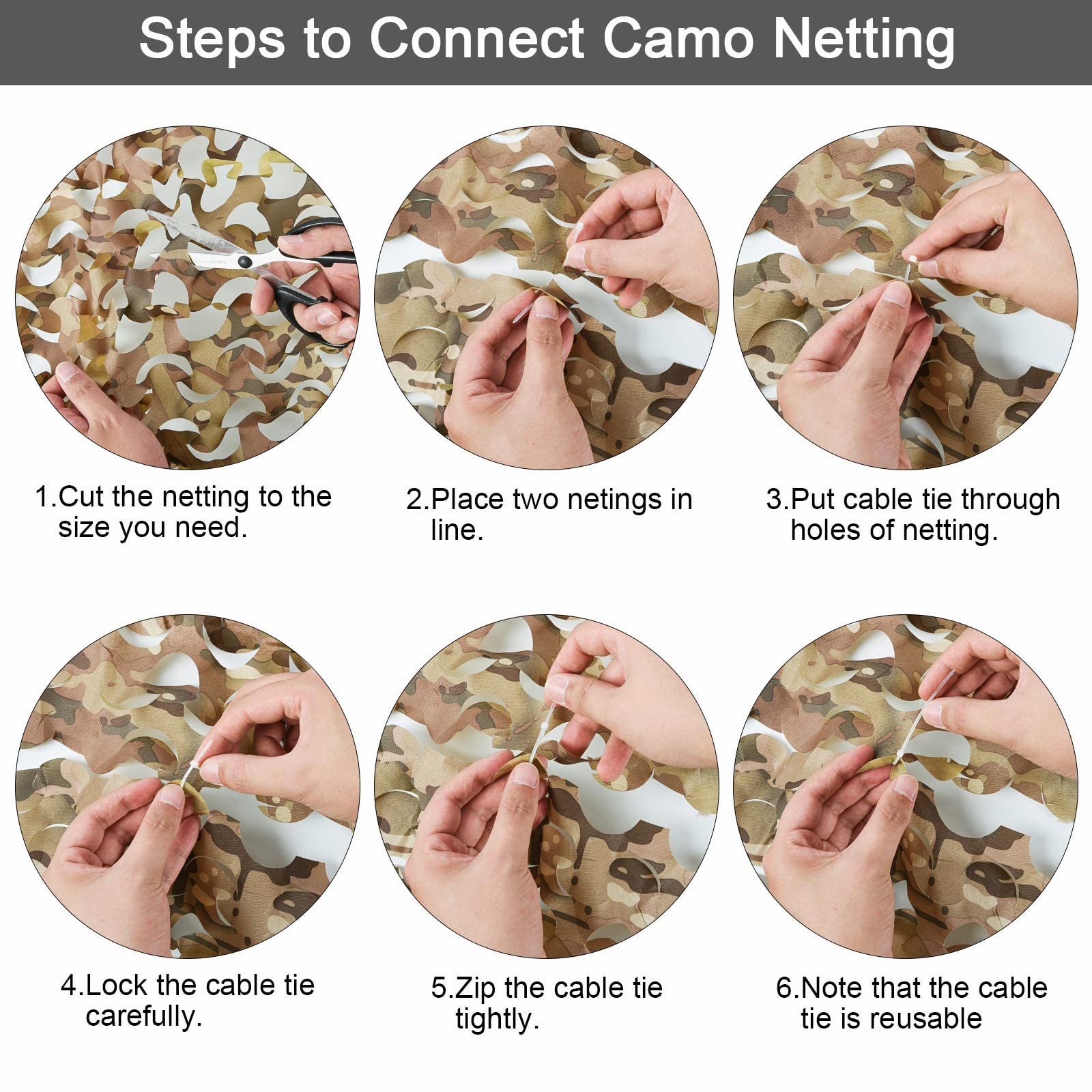 Steps to Connect Camo Netting

1.Cut the netting to the size you need.

2.Place two netings in line.

3.Put cable tie through holes of netting.

4.Lock the cable tie carefully.

5.Zip the cable tie tightly.

6.Note that the cable tie is reusable