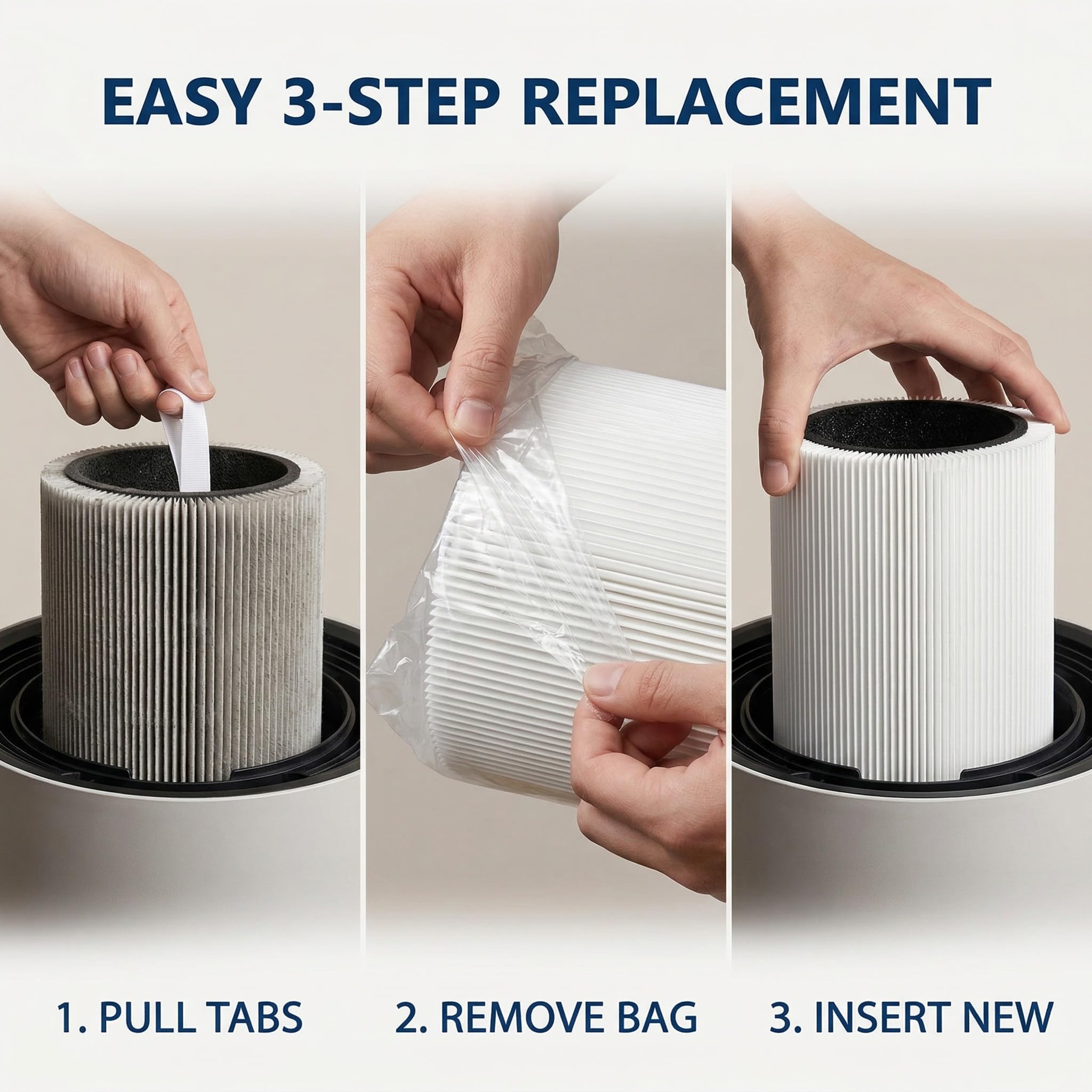 EASY 3-STEP REPLACEMENT

1. PULL TABS

2. REMOVE BAG

3. INSERT NEW