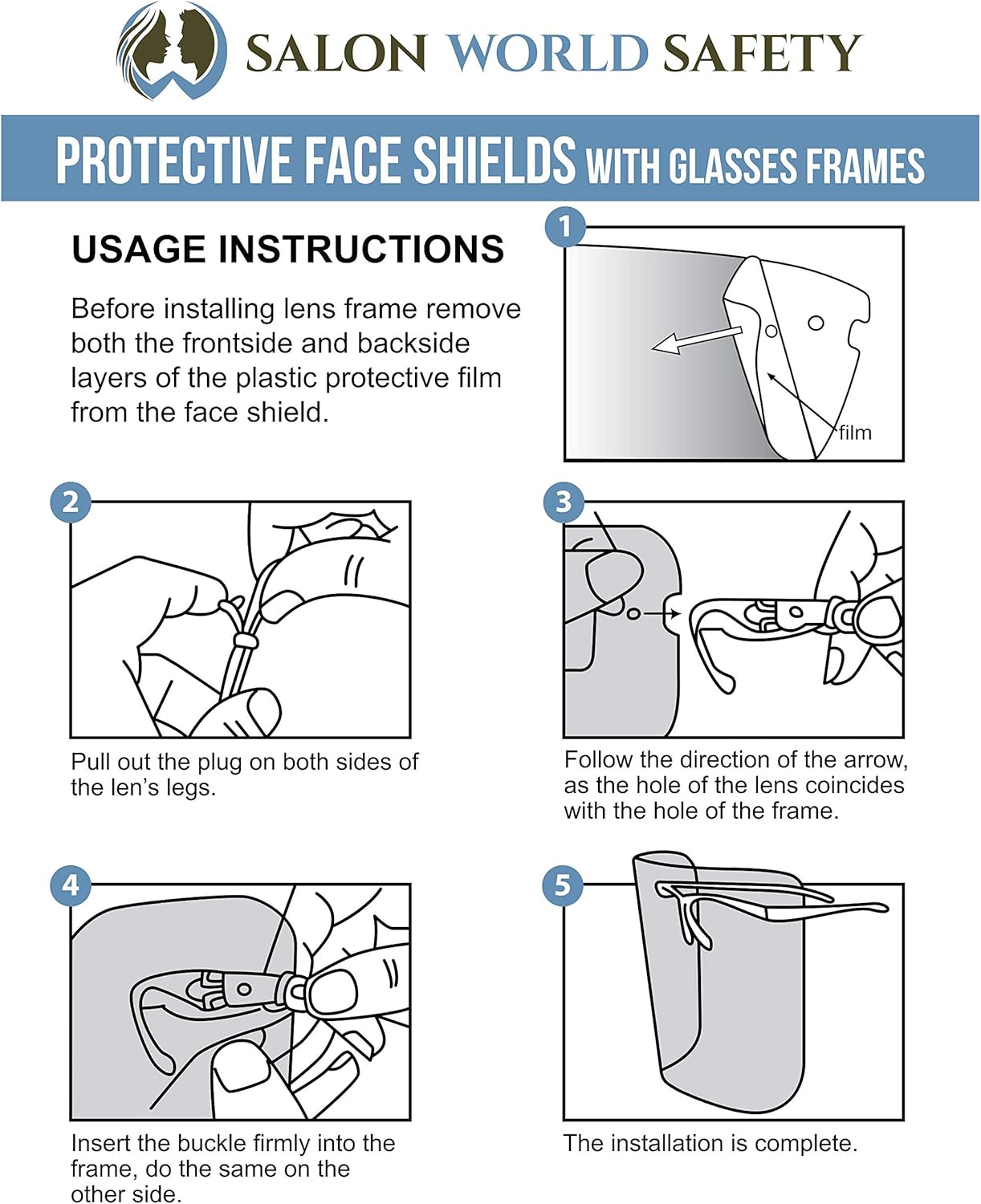 SALON WORLD SAFETY

PROTECTIVE FACE SHIELDS WITH GLASSES FRAMES

USAGE INSTRUCTIONS

Before installing lens frame remove both the frontside and backside layers of the plastic protective film from the face shield.

1

film

2

Pull out the plug on both sides of the len's legs.

3

Follow the direction of the arrow, as the hole of the lens coincides with the hole of the frame.

4

Insert the buckle firmly into the frame, do the same on the other side.

5

The installation is complete.