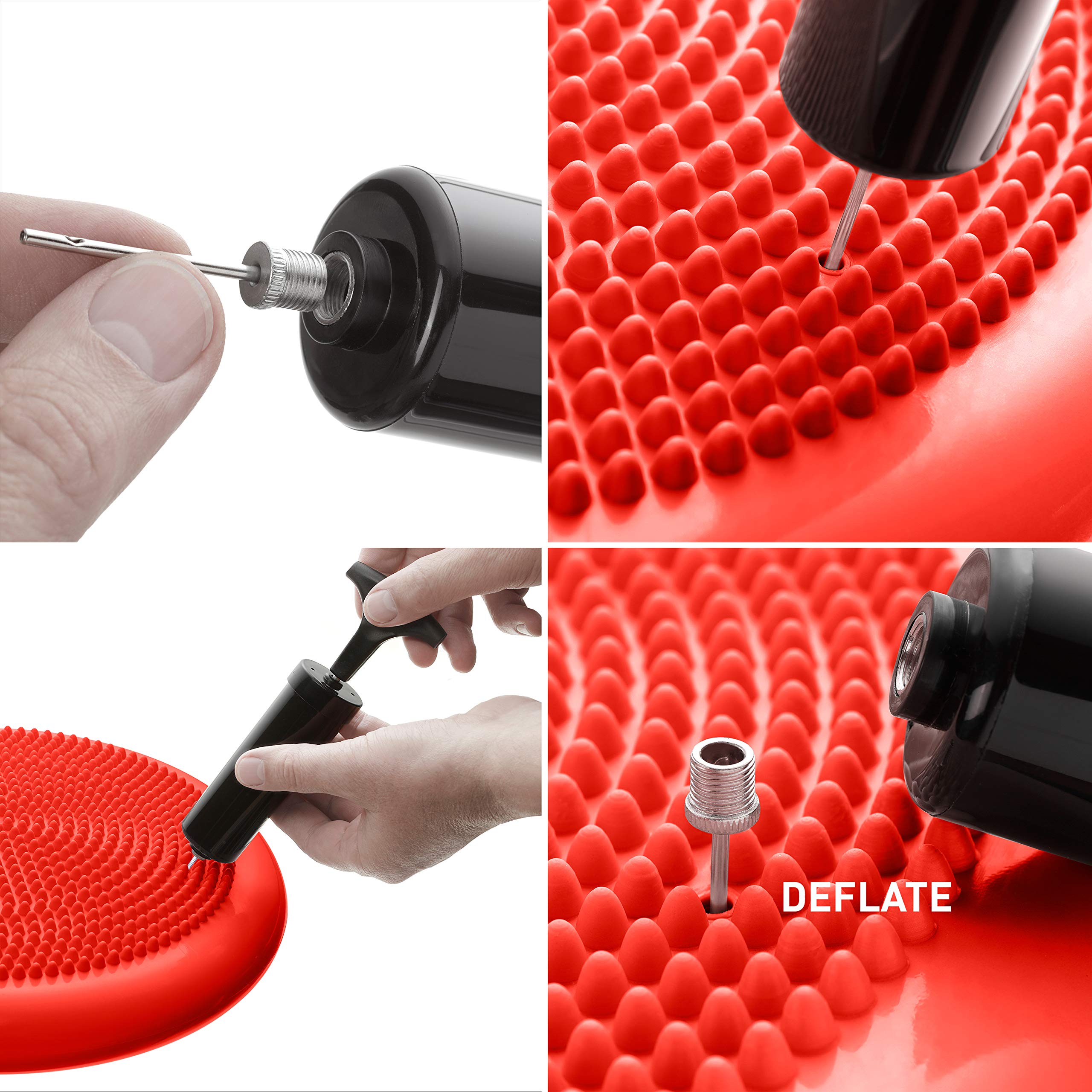 DEFLATE