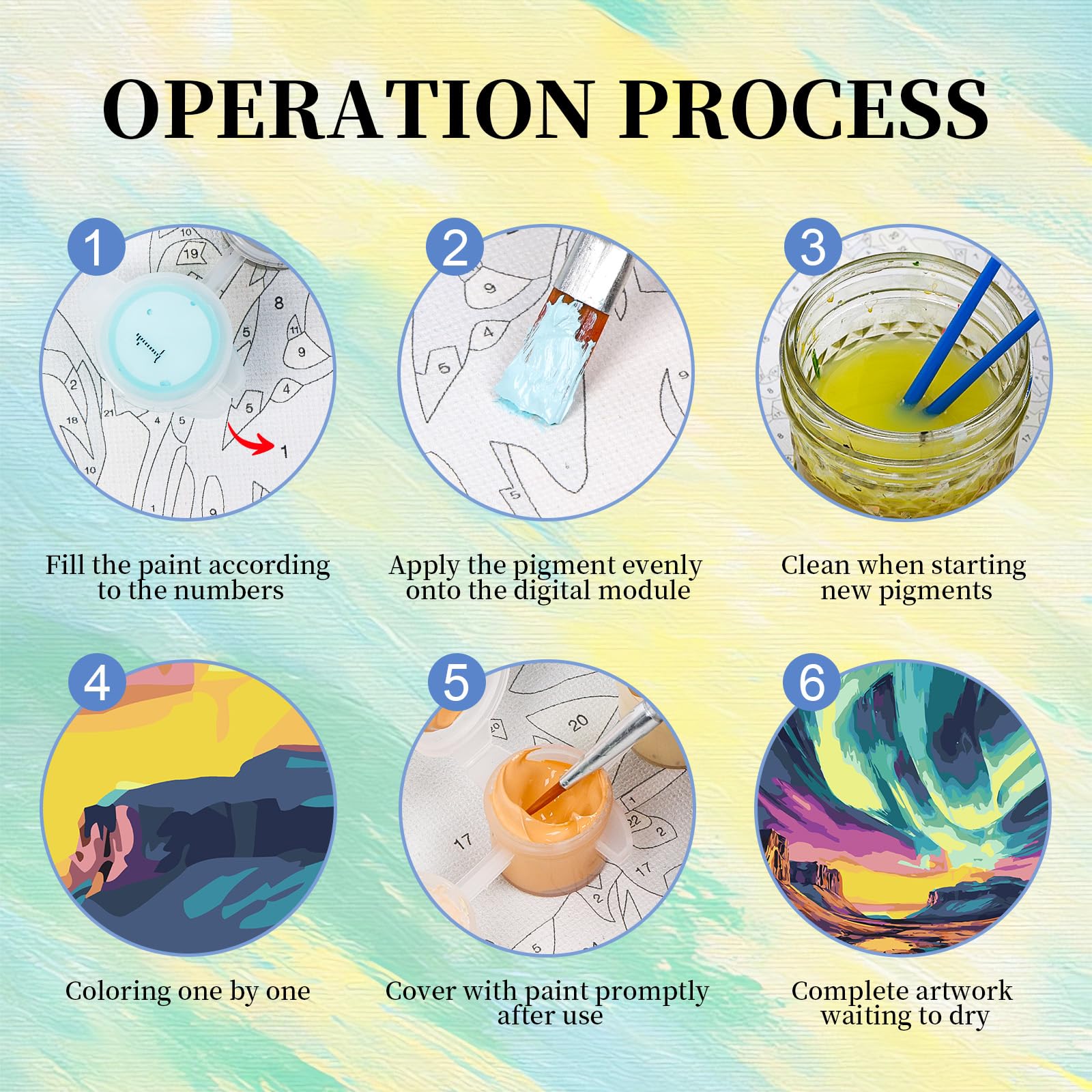 OPERATION PROCESS

1

Fill the paint according to the numbers

2

Apply the pigment evenly onto the digital module

3

Clean when starting new pigments

4

Coloring one by one

5

Cover with paint promptly after use

6

Complete artwork waiting to dry