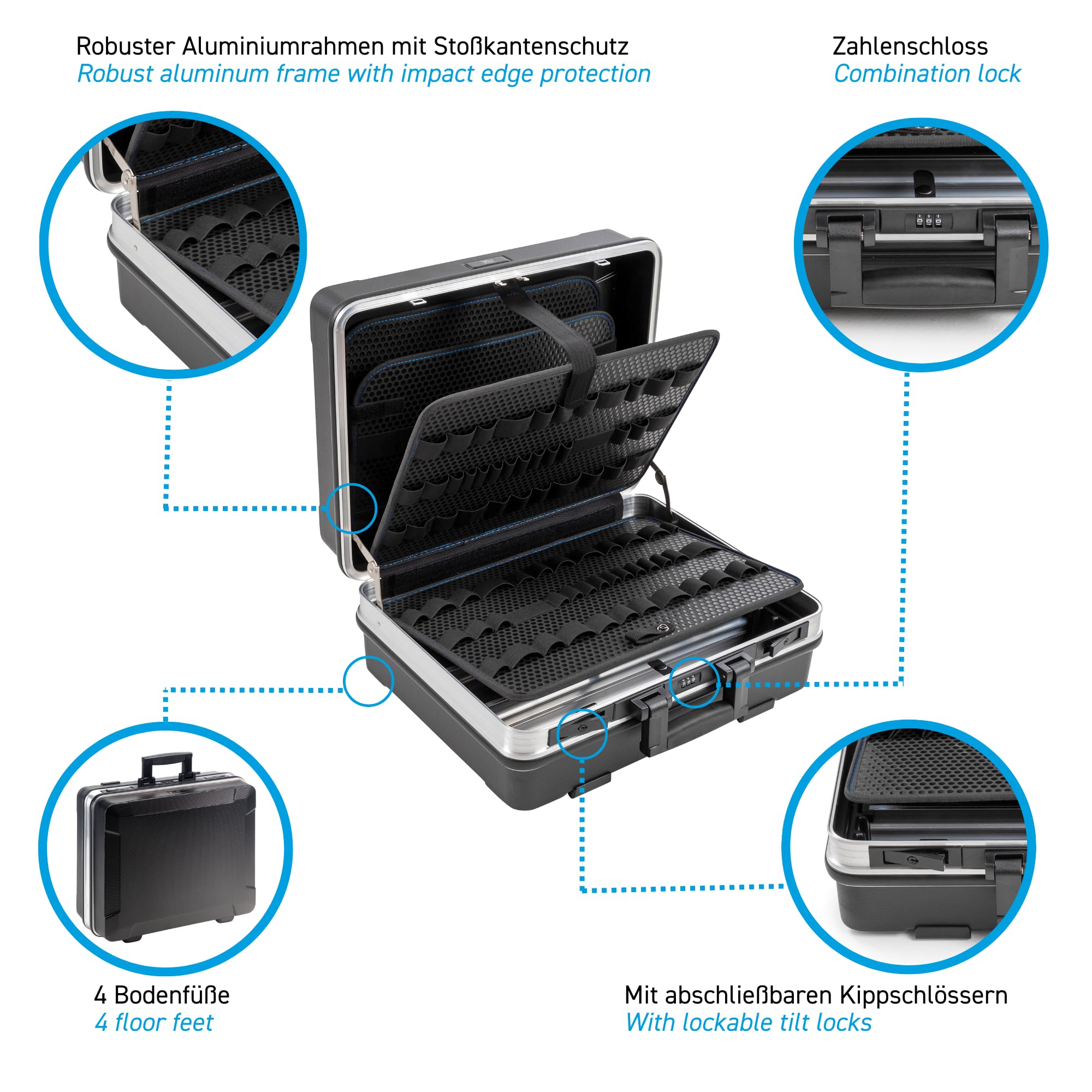 Robuster Aluminiumrahmen mit Stoßkantenschutz
Robust aluminum frame with impact edge protection

Zahlenschloss
Combination lock

4 Bodenfüße
4 floor feet

Mit abschließbaren Kippschlössern
With lockable tilt locks