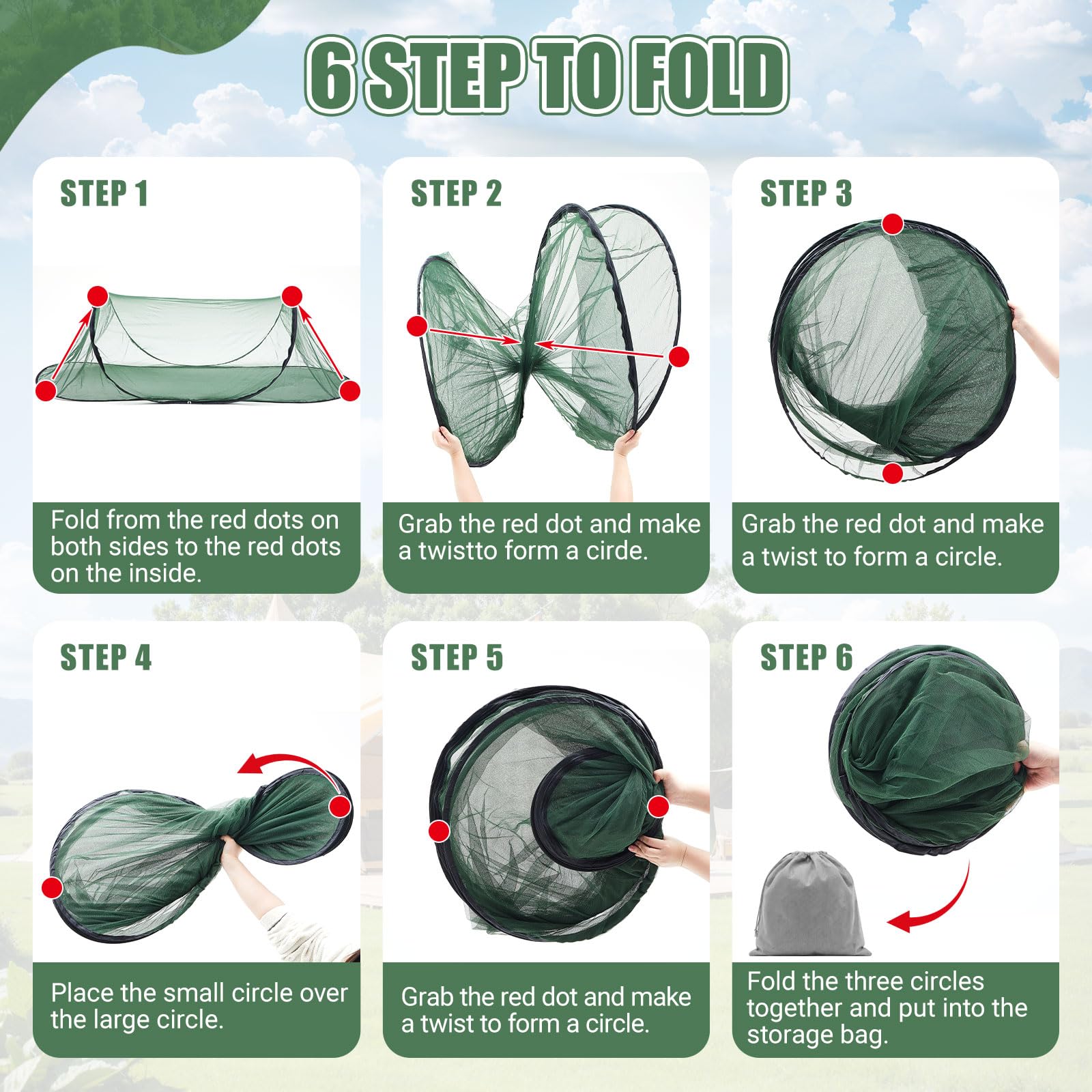 6 STEP TO FOLD

STEP 1

Fold from the red dots on both sides to the red dots on the inside.

STEP 2

Grab the red dot and make a twistto form a cirde.

STEP 3

Grab the red dot and make a twist to form a circle.

STEP 4

Place the small circle over the large circle.

STEP 5

Grab the red dot and make a twist to form a circle.

STEP 6

Fold the three circles together and put into the storage bag.