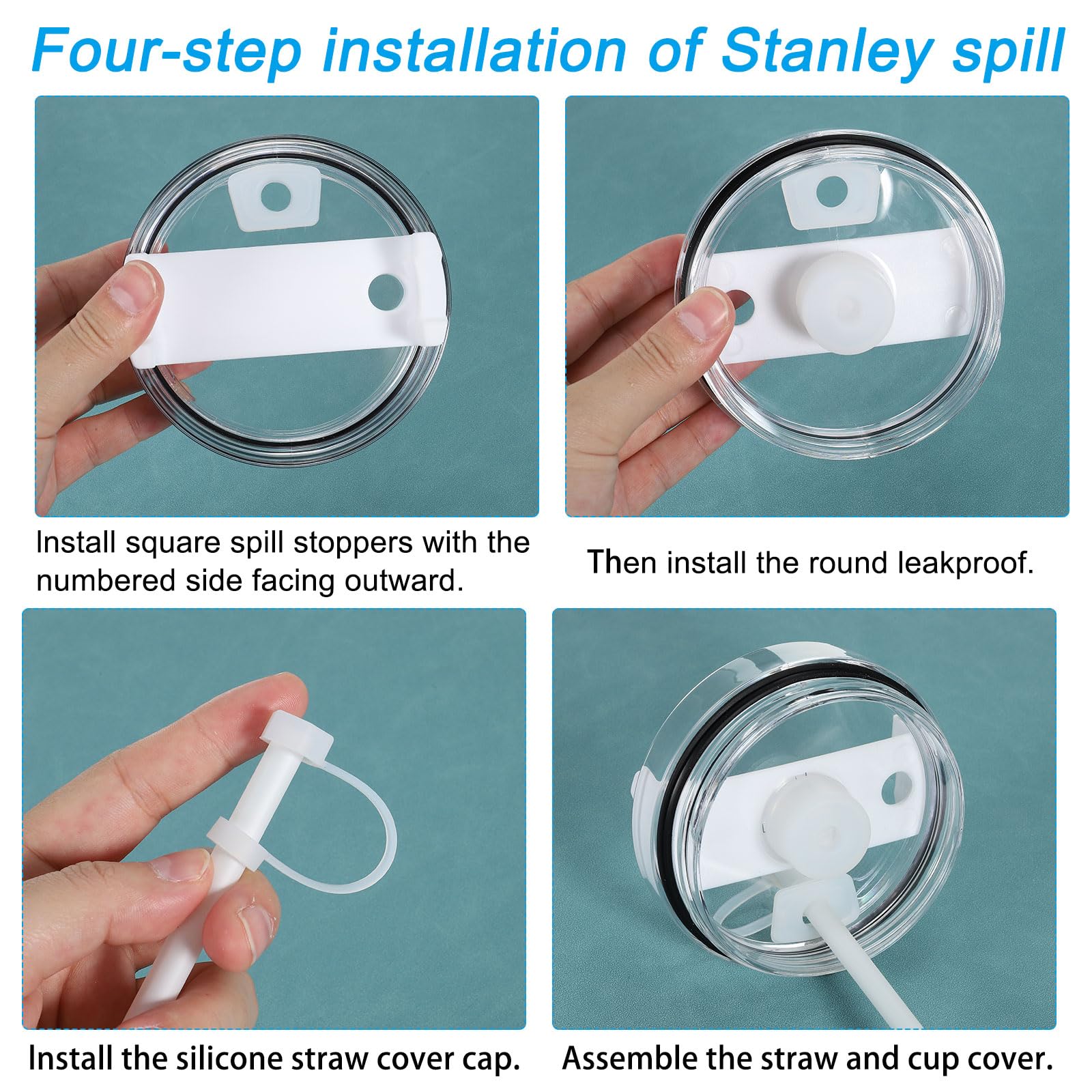 Four-step installation of Stanley spill

Install square spill stoppers with the numbered side facing outward.

Then install the round leakproof.

Install the silicone straw cover cap.

Assemble the straw and cup cover.