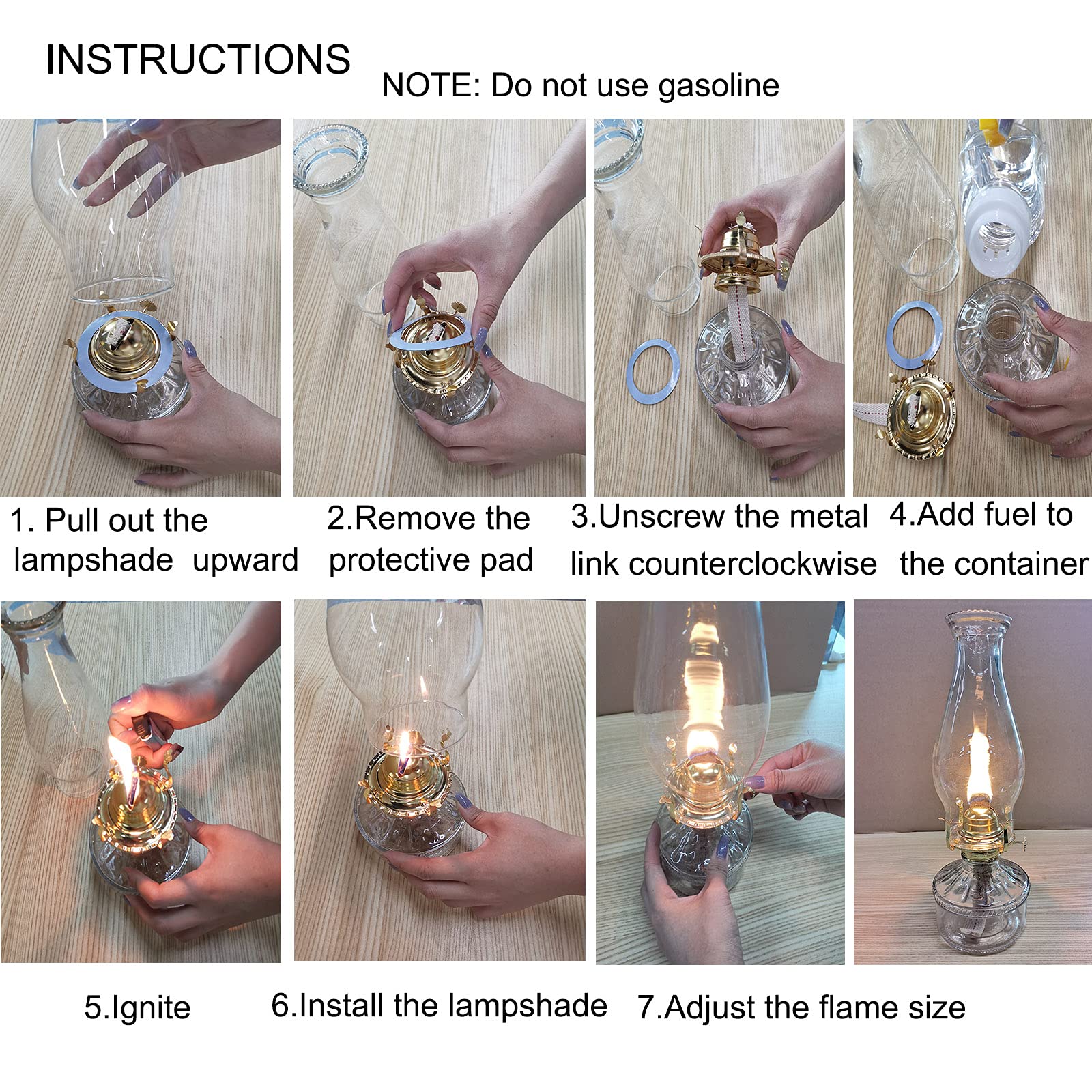 INSTRUCTIONS

NOTE: Do not use gasoline

1. Pull out the lampshade upward

2.Remove the protective pad

3.Unscrew the metal link counterclockwise

4.Add fuel to the container

5.Ignite

6.Install the lampshade

7.Adjust the flame size