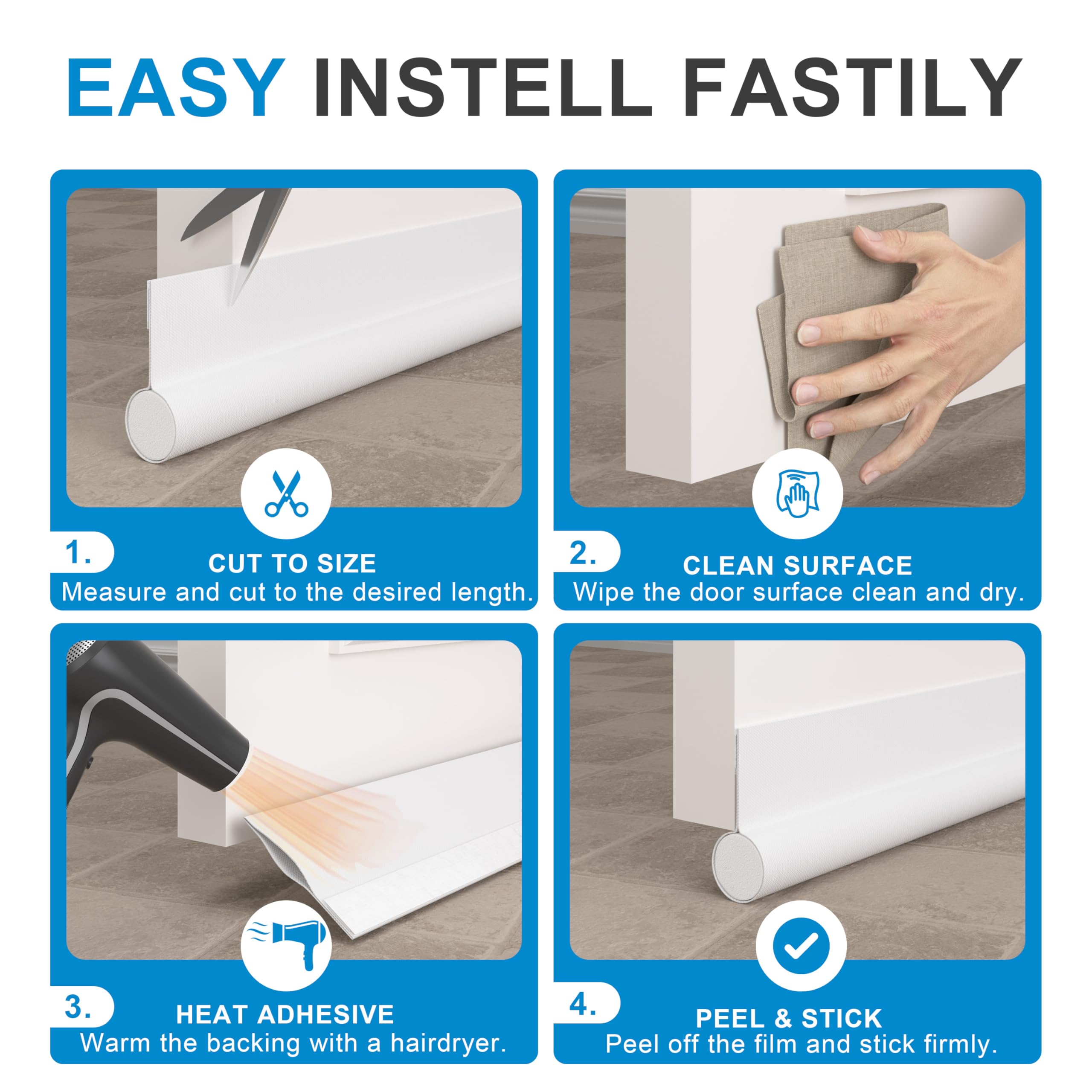 EASY INSTELL FASTILY

1.
CUT TO SIZE
Measure and cut to the desired length.

2.
CLEAN SURFACE
Wipe the door surface clean and dry.

3.
HEAT ADHESIVE
Warm the backing with a hairdryer.

4.
PEEL & STICK
Peel off the film and stick firmly.