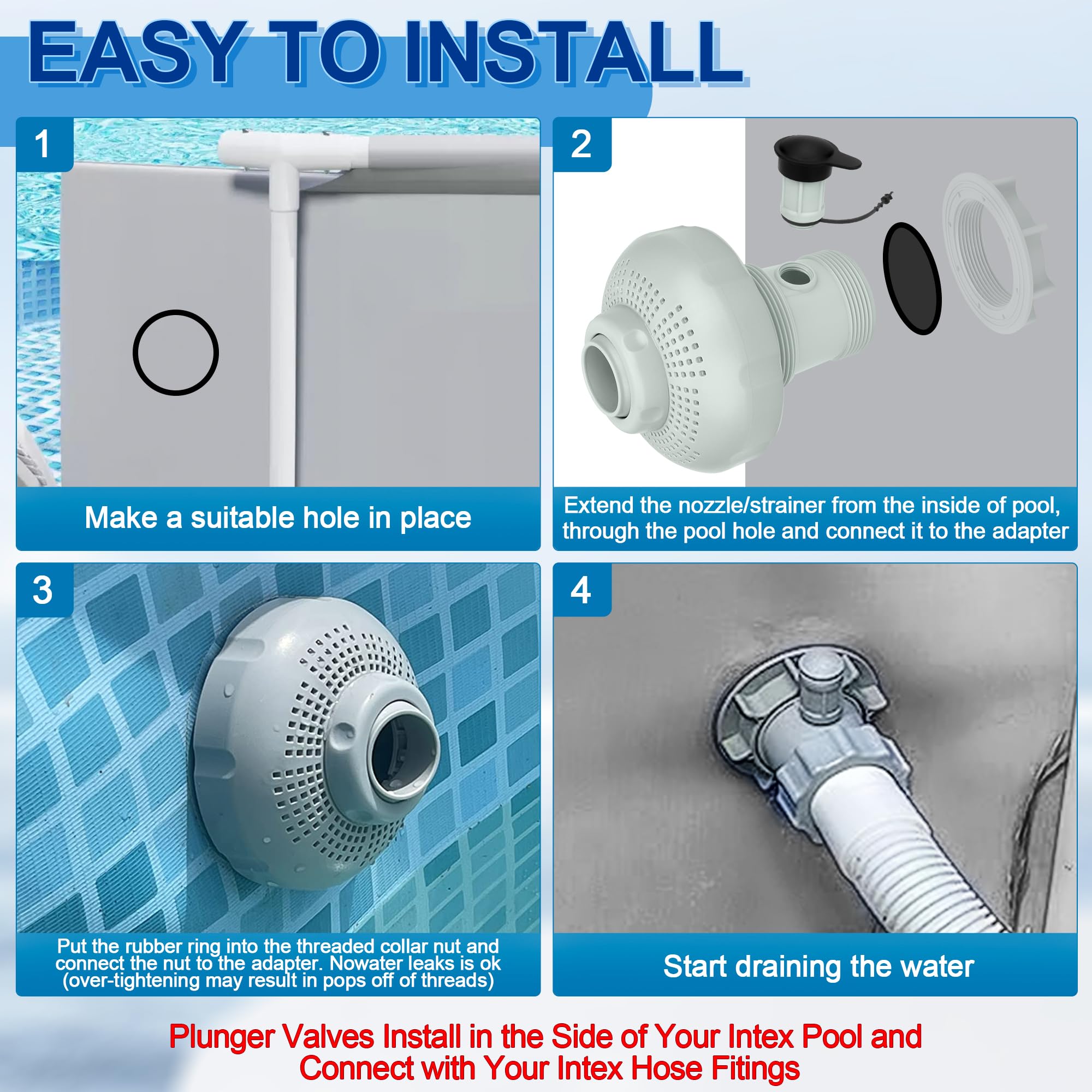 EASY TO INSTALL

1

Make a suitable hole in place

2

Extend the nozzle/strainer from the inside of pool, through the pool hole and connect it to the adapter

3

Put the rubber ring into the threaded collar nut and connect the nut to the adapter. Nowater leaks is ok (over-tightening may result in pops off of threads)

4

Start draining the water

Plunger Valves Install in the Side of Your Intex Pool and Connect with Your Intex Hose Fitings