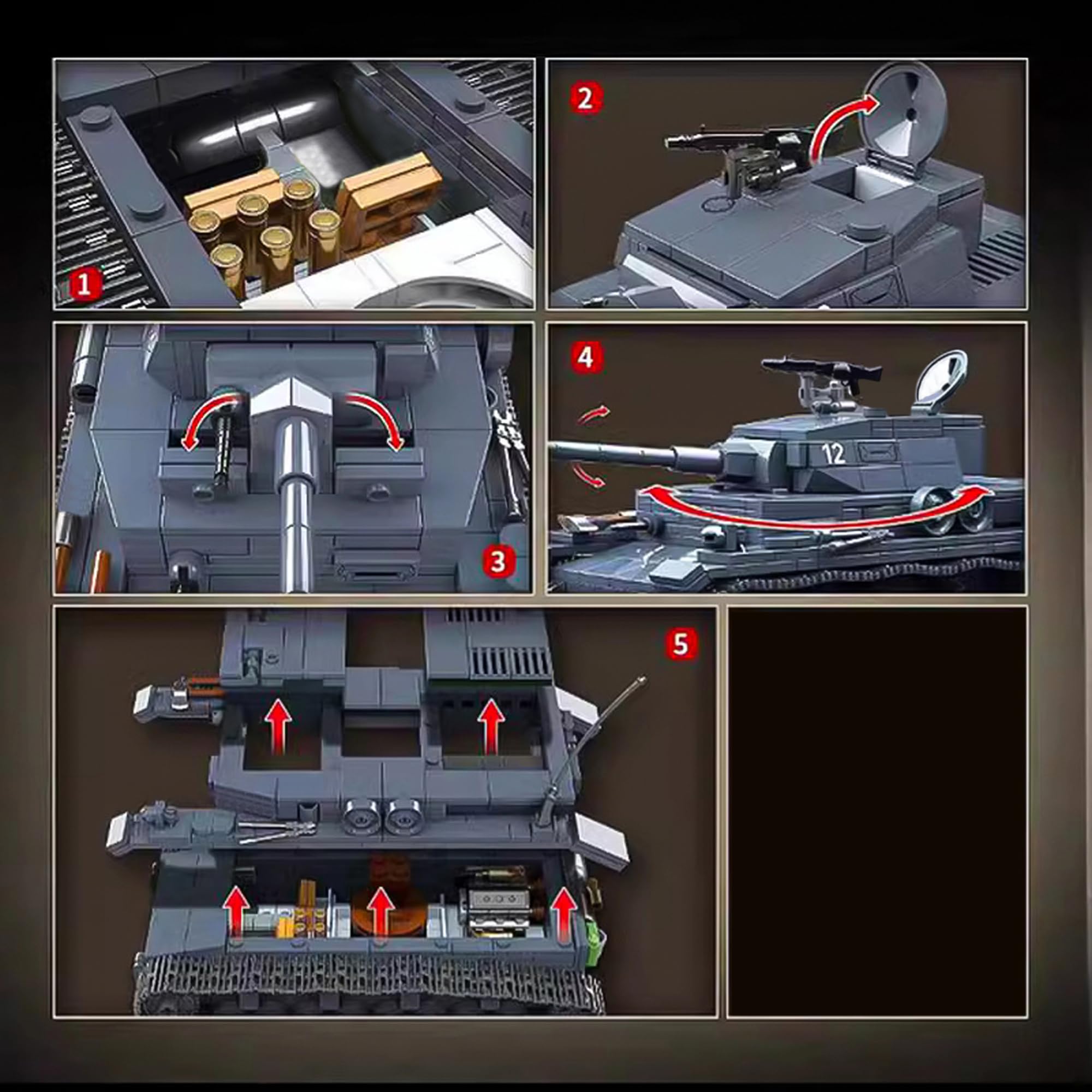 1

2

3

4

12

5