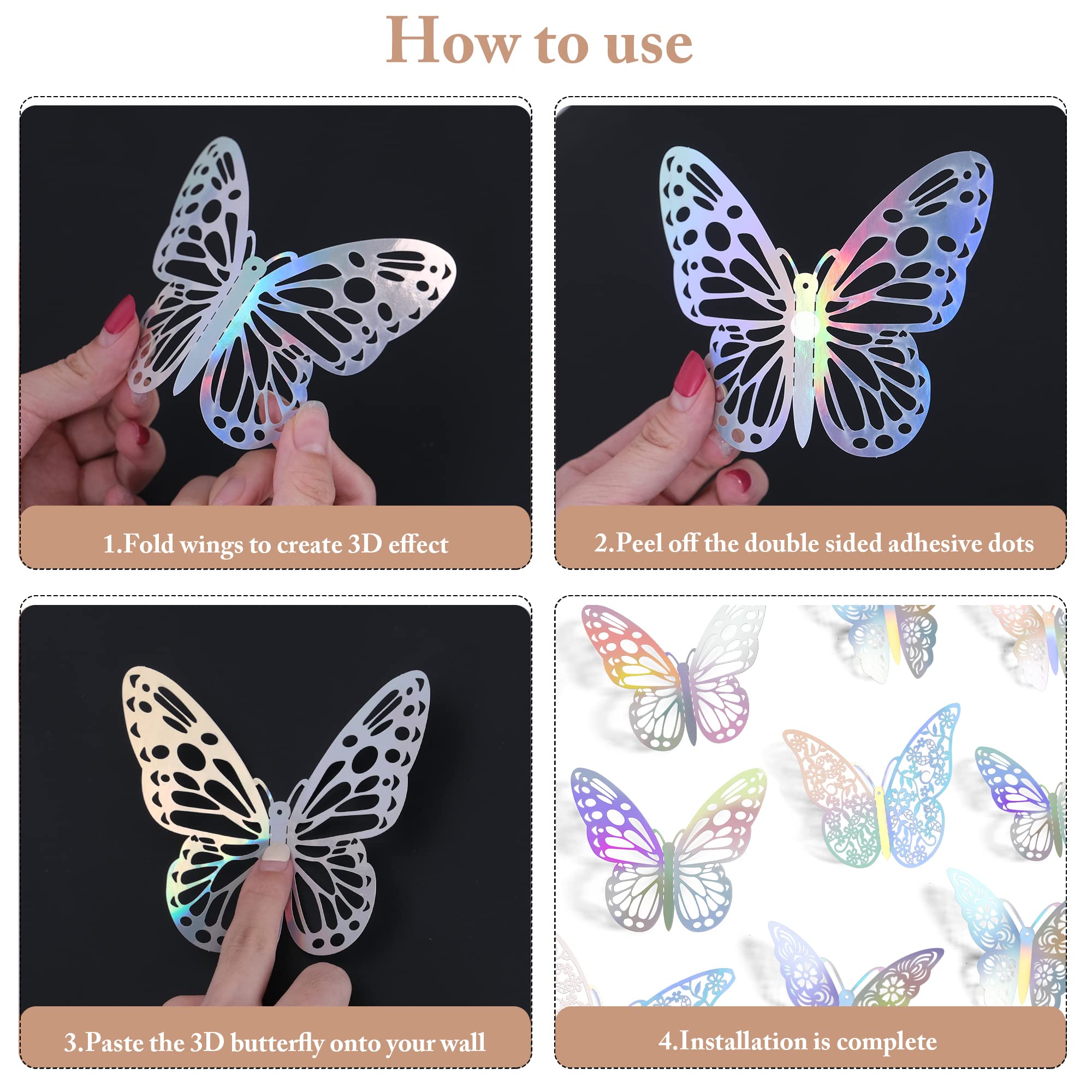 How to use

1.Fold wings to create 3D effect

2.Peel off the double sided adhesive dots

3.Paste the 3D butterfly onto your wall

4.Installation is complete