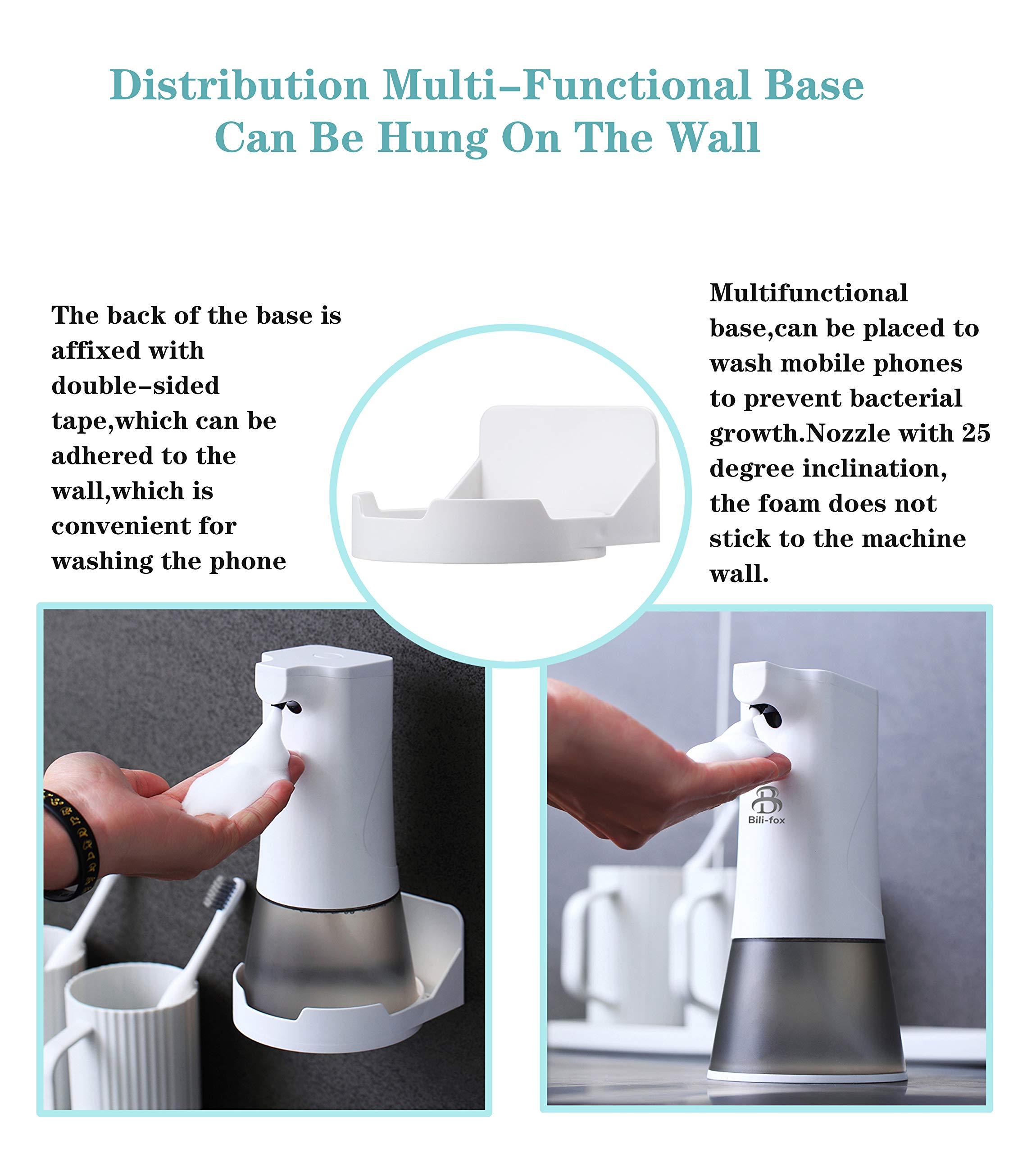 Distribution Multi-Functional Base Can Be Hung On The Wall

The back of the base is affixed with double-sided tape,which can be adhered to the wall,which is convenient for washing the phone

Multifunctional base,can be placed to wash mobile phones to prevent bacterial growth.Nozzle with 25 degree inclination, the foam does not stick to the machine wall.

Bili-fox