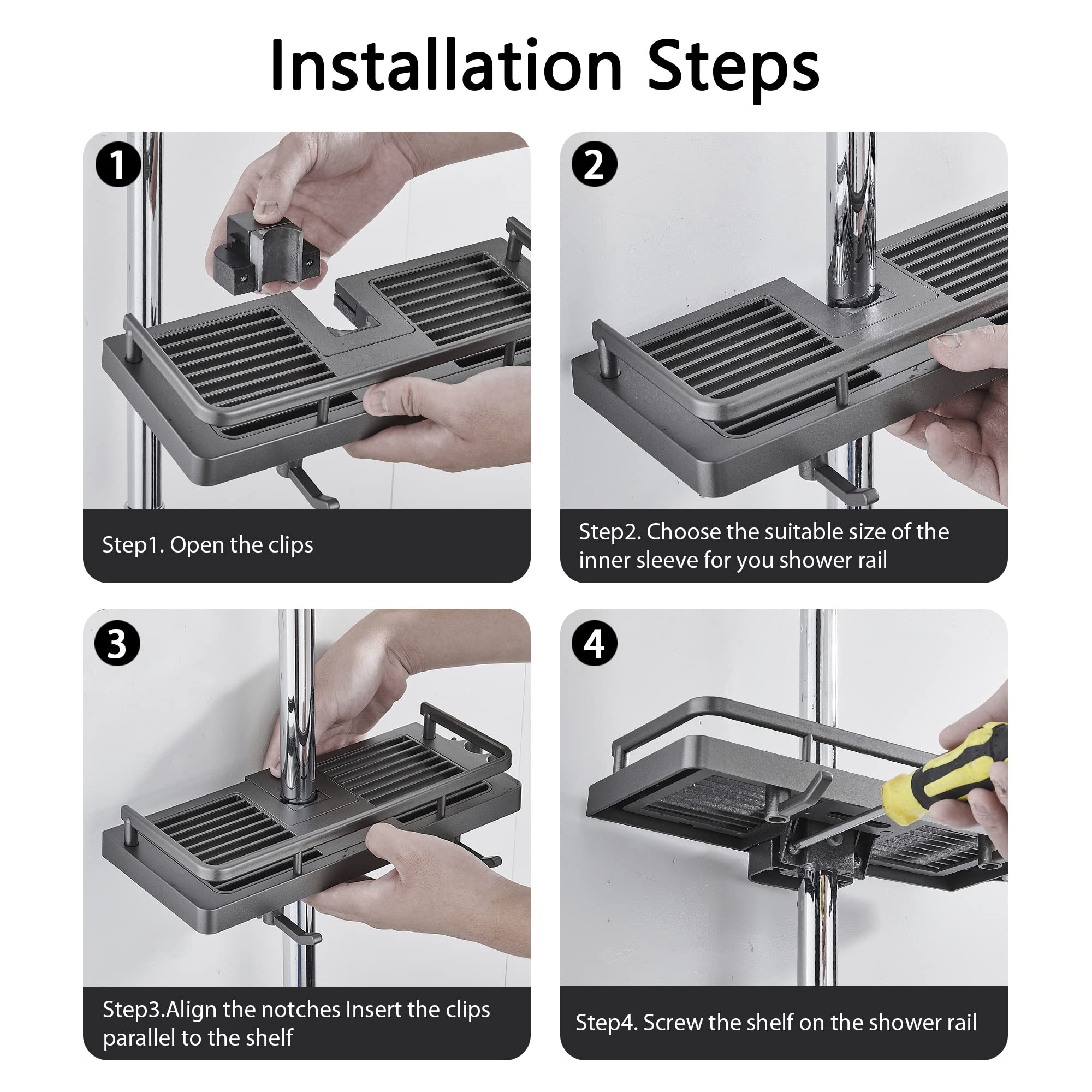 Installation Steps

1

Step1. Open the clips

2

Step2. Choose the suitable size of the inner sleeve for you shower rail

3

Step3.Align the notches Insert the clips parallel to the shelf

4

Step4. Screw the shelf on the shower rail