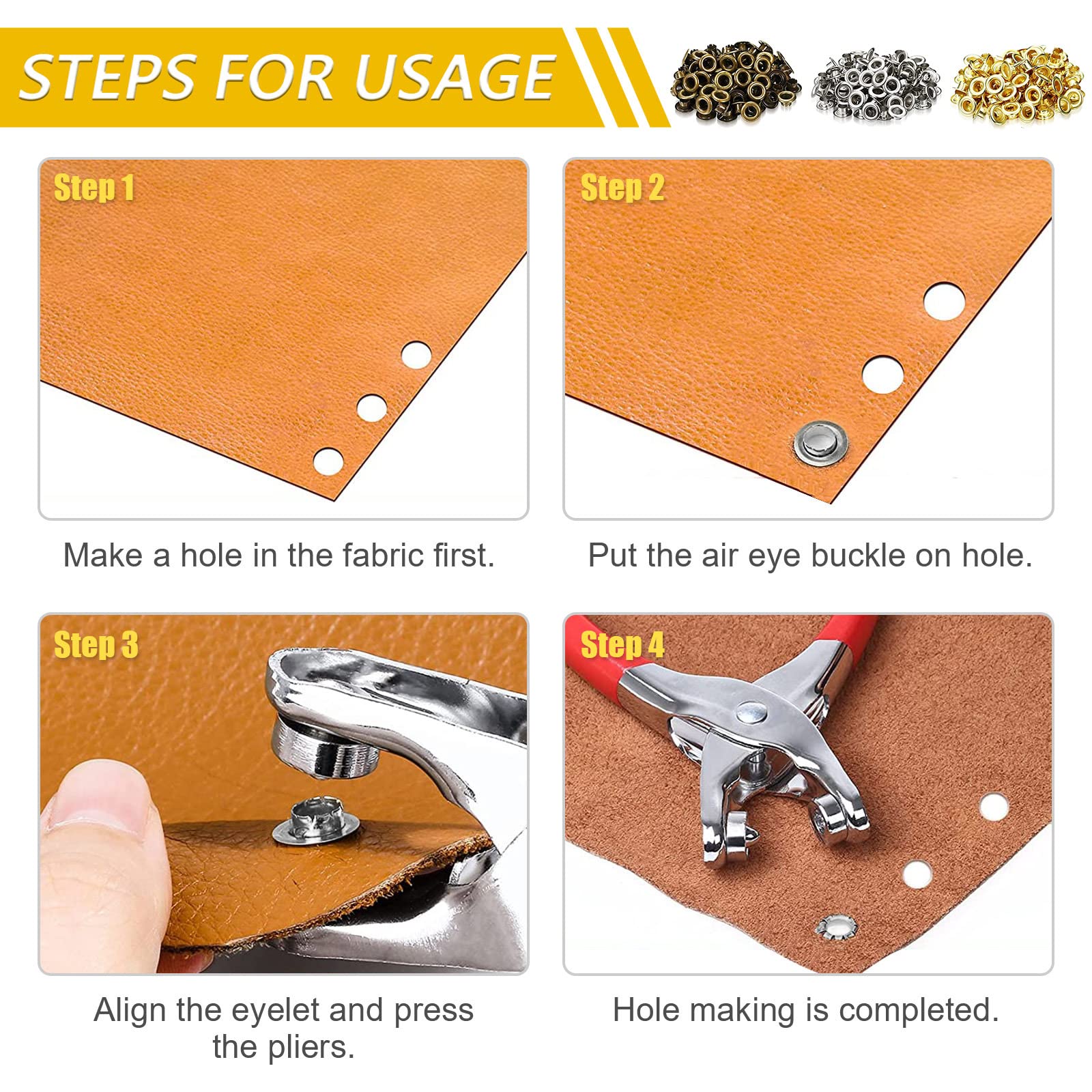 STEPS FOR USAGE

Step 1

Make a hole in the fabric first.

Step 2

Put the air eye buckle on hole.

Step 3

Align the eyelet and press the pliers.

Step 4

Hole making is completed.