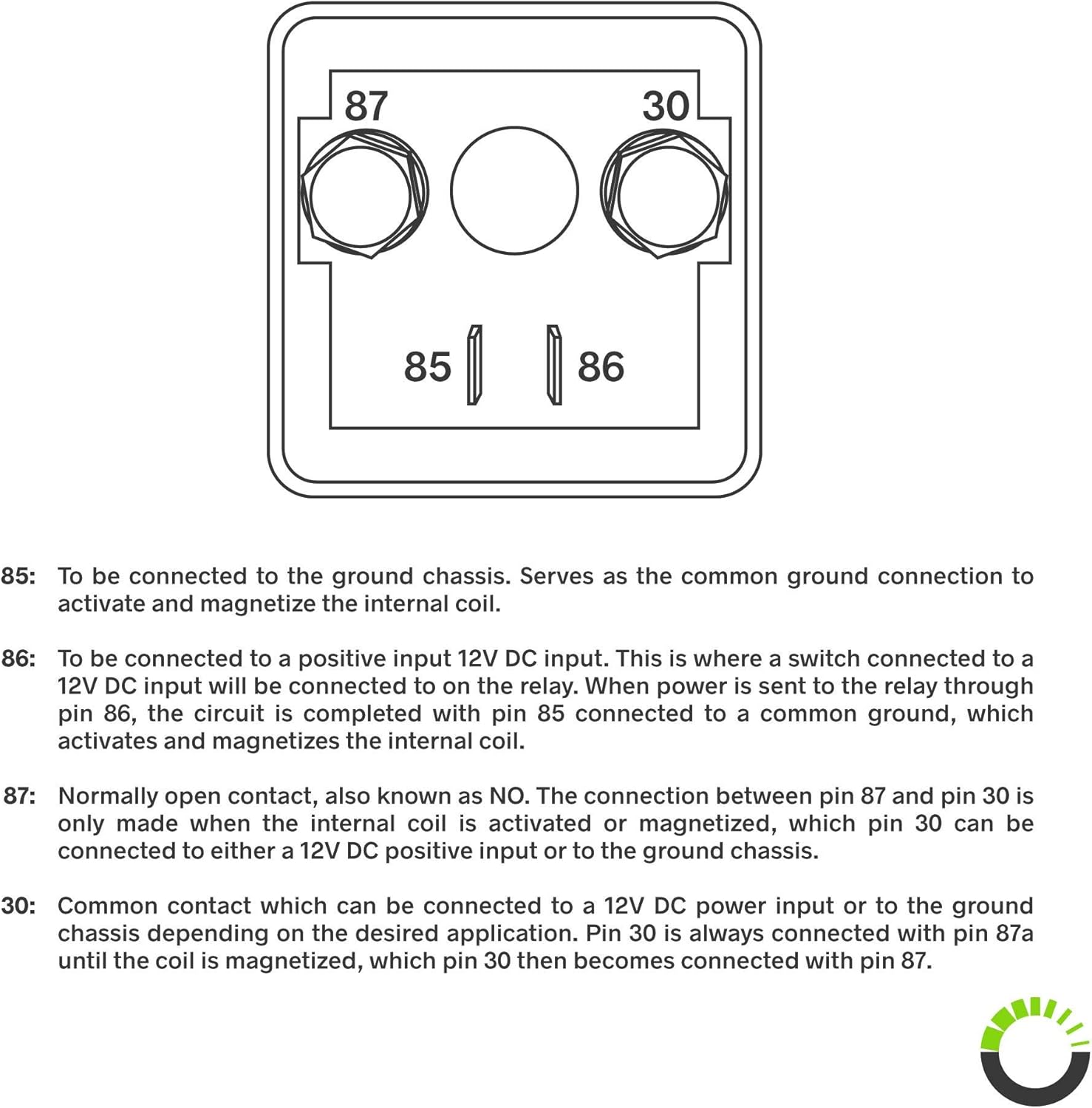 87

30

85

86

85: To be connected to the ground chassis. Serves as the common ground connection to activate and magnetize the internal coil.

86: To be connected to a positive input 12V DC input. This is where a switch connected to a 12V DC input will be connected to on the relay. When power is sent to the relay through pin 86, the circuit is completed with pin 85 connected to a common ground, which activates and magnetizes the internal coil.

87: Normally open contact, also known as NO. The connection between pin 87 and pin 30 is only made when the internal coil is activated or magnetized, which pin 30 can be connected to either a 12V DC positive input or to the ground chassis.

30: Common contact which can be connected to a 12V DC power input or to the ground chassis depending on the desired application. Pin 30 is always connected with pin 87a until the coil is magnetized, which pin 30 then becomes connected with pin 87.