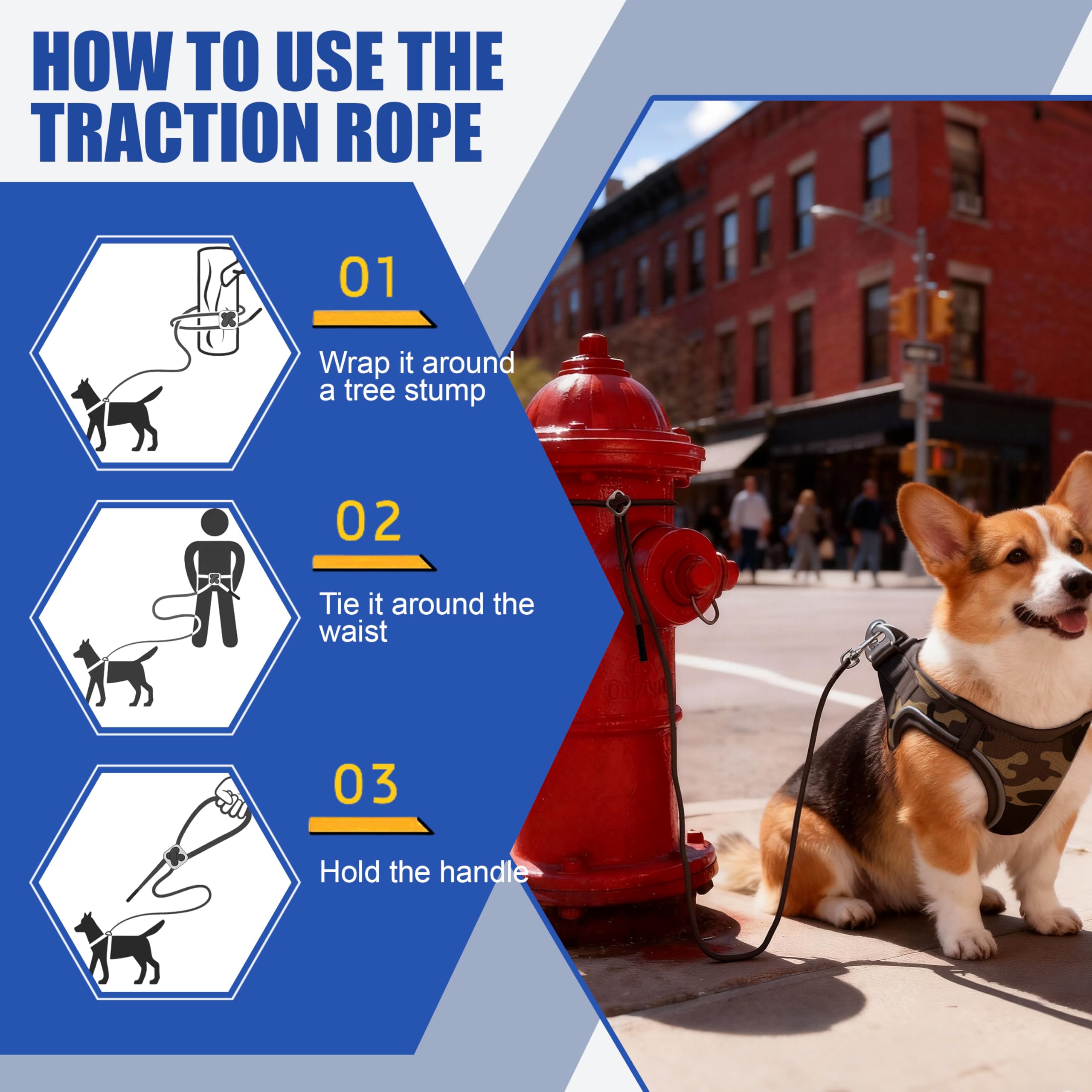 HOW TO USE THE TRACTION ROPE

01

Wrap it around a tree stump

02

Tie it around the waist

03

Hold the handle