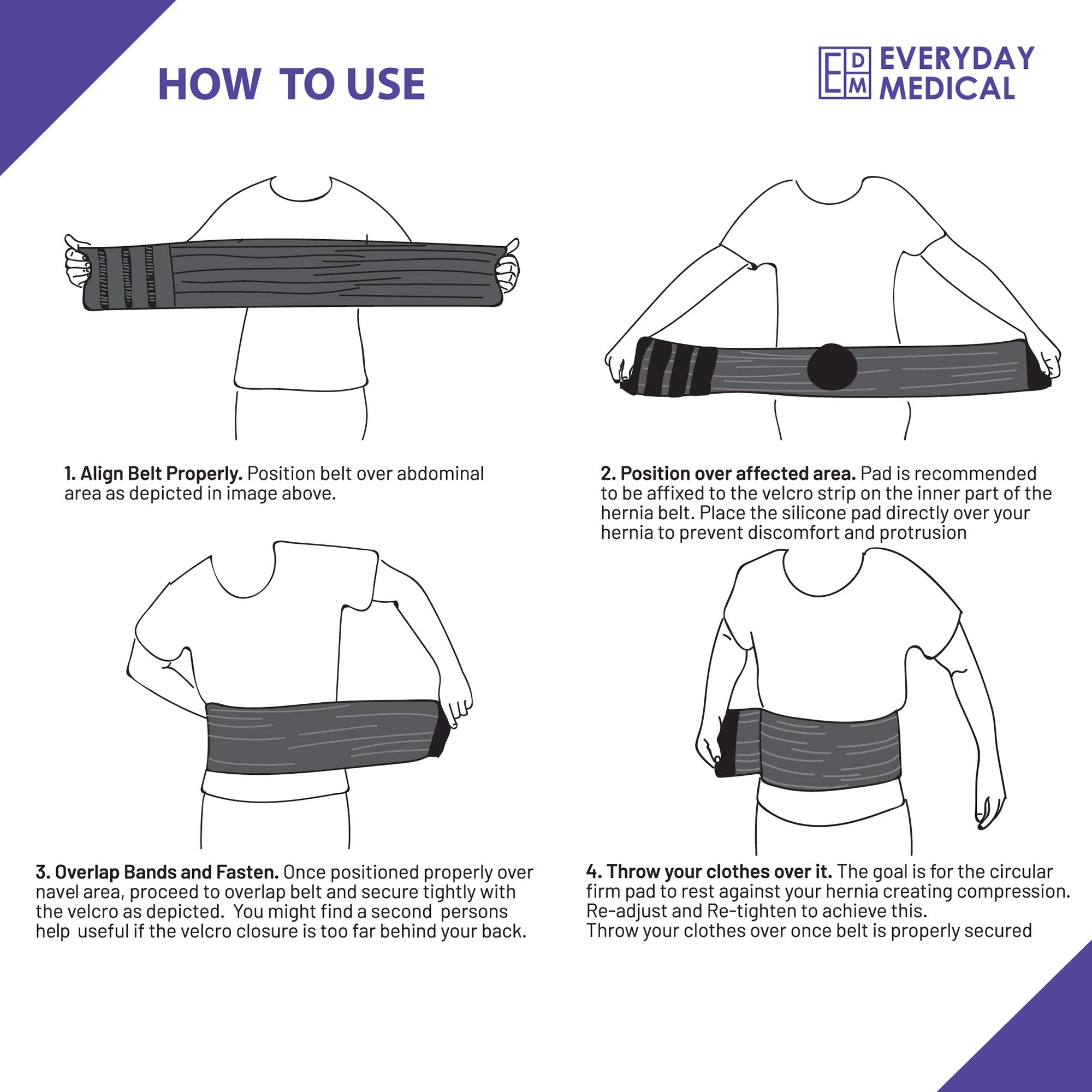 HOW TO USE

EDM EVERYDAY MEDICAL

1. Align Belt Properly. Position belt over abdominal area as depicted in image above.

2. Position over affected area. Pad is recommended to be affixed to the velcro strip on the inner part of the hernia belt. Place the silicone pad directly over your hernia to prevent discomfort and protrusion

3. Overlap Bands and Fasten. Once positioned properly over navel area, proceed to overlap belt and secure tightly with the velcro as depicted. You might find a second persons help useful if the velcro closure is too far behind your back.

4. Throw your clothes over it. The goal is for the circular firm pad to rest against your hernia creating compression. Re-adjust and Re-tighten to achieve this.
Throw your clothes over once belt is properly secured