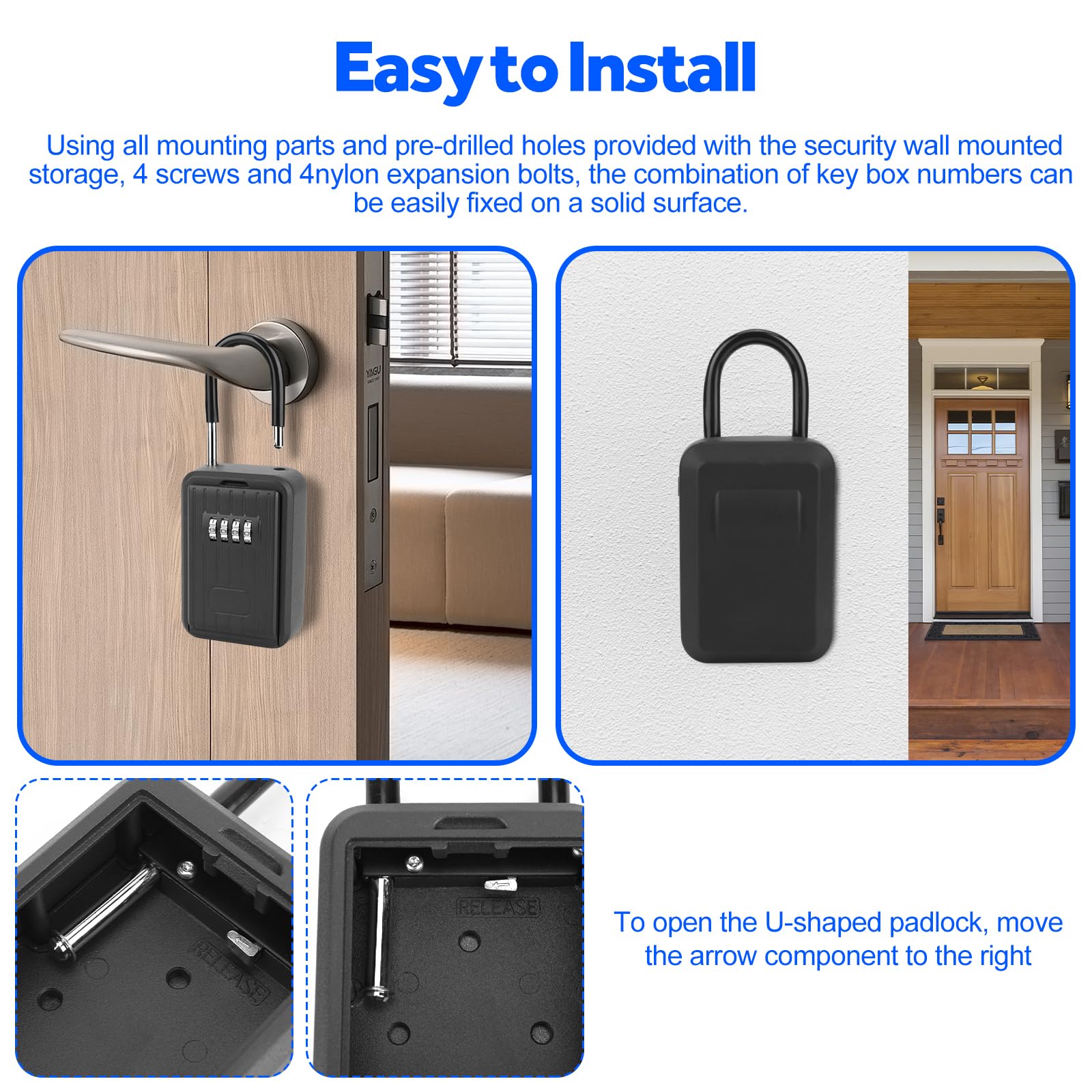 Easy to Install

Using all mounting parts and pre-drilled holes provided with the security wall mounted storage, 4 screws and 4nylon expansion bolts, the combination of key box numbers can be easily fixed on a solid surface.

YAGU

RELEASE

RELEASE

To open the U-shaped padlock, move the arrow component to the right