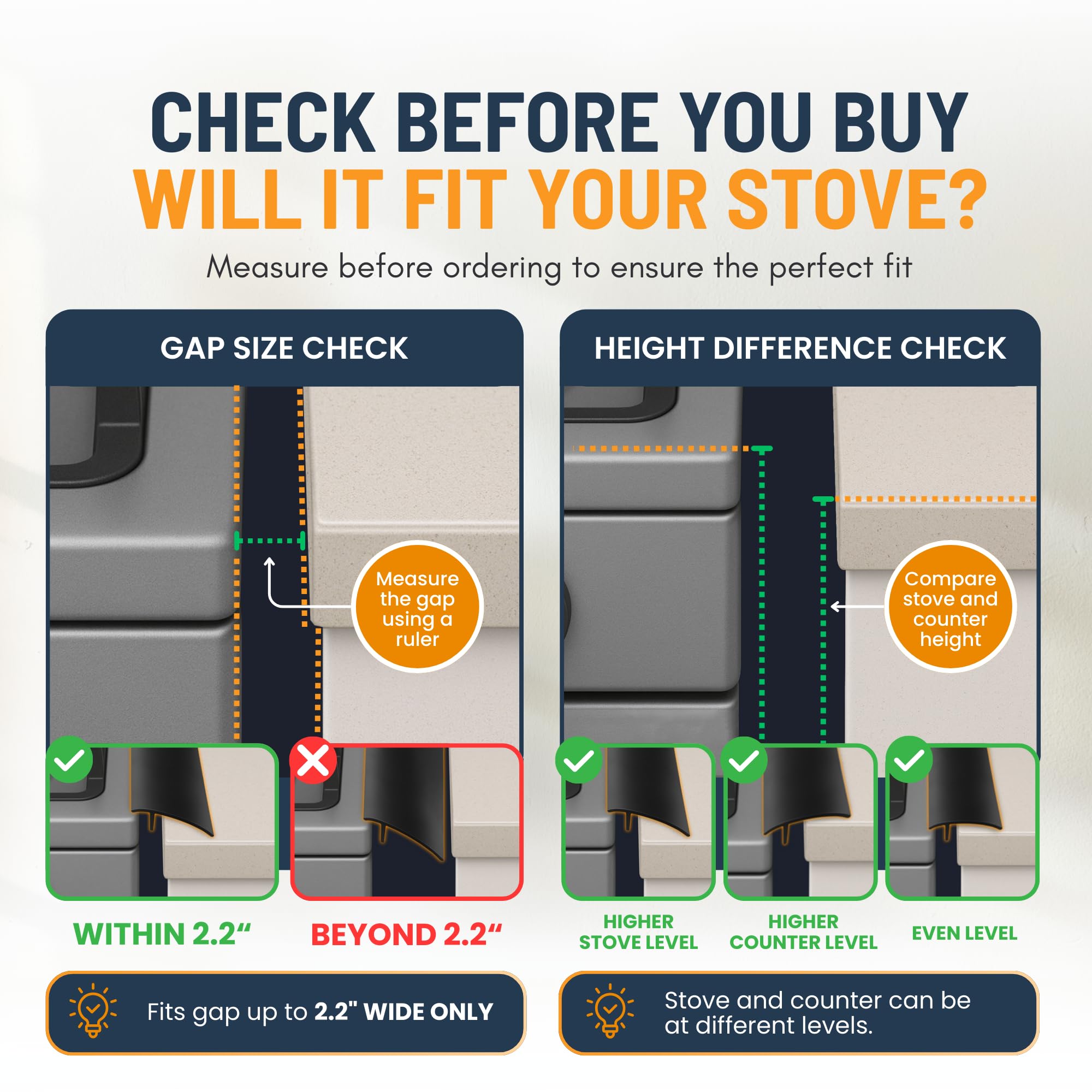 CHECK BEFORE YOU BUY
WILL IT FIT YOUR STOVE?
Measure before ordering to ensure the perfect fit

GAP SIZE CHECK

Measure the gap using a ruler

WITHIN 2.2“

BEYOND 2.2“

Fits gap up to 2.2" WIDE ONLY

HEIGHT DIFFERENCE CHECK

Compare stove and counter height

HIGHER STOVE LEVEL

HIGHER COUNTER LEVEL

EVEN LEVEL

Stove and counter can be at different levels.