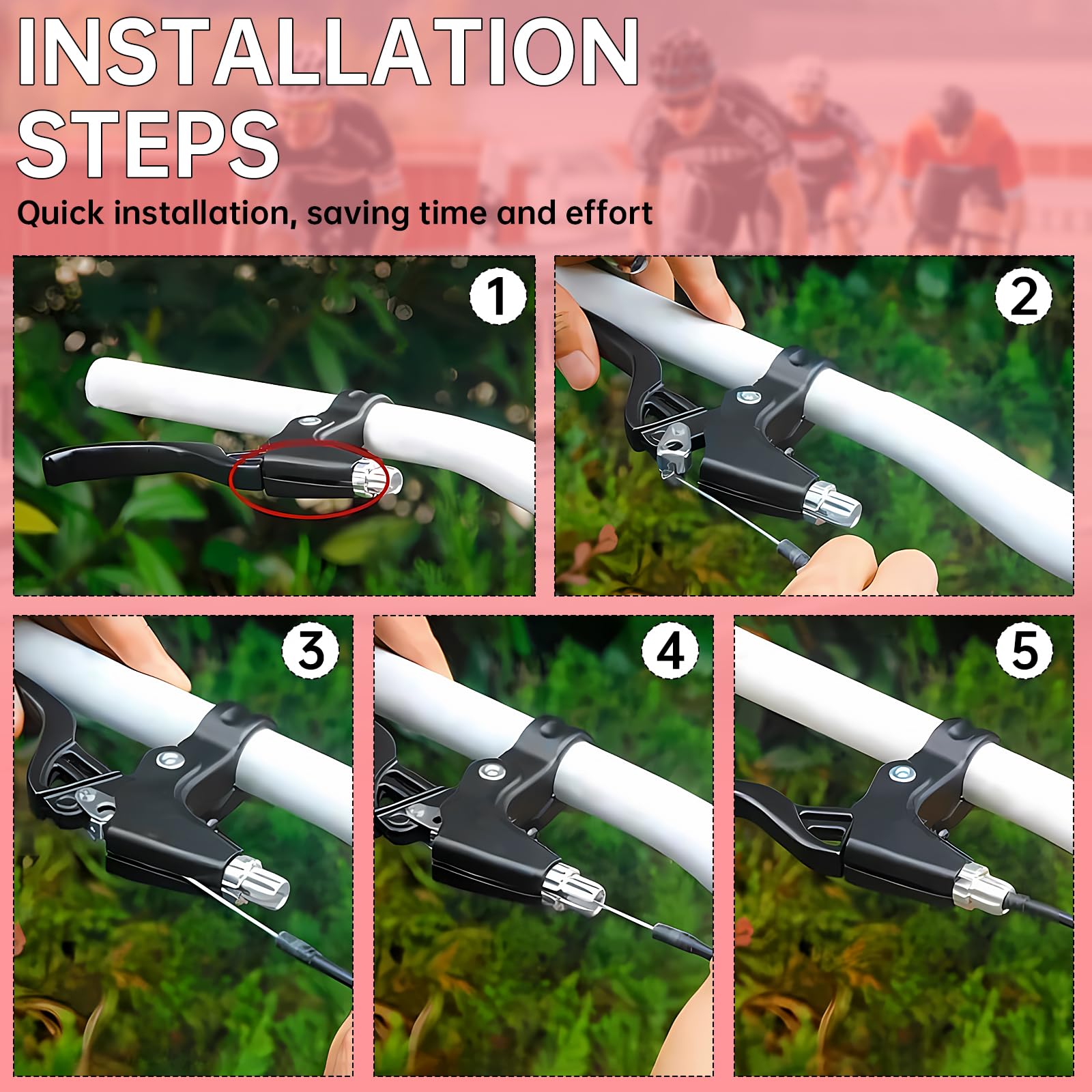 INSTALLATION STEPS

Quick installation, saving time and effort

1

2

3

4

5