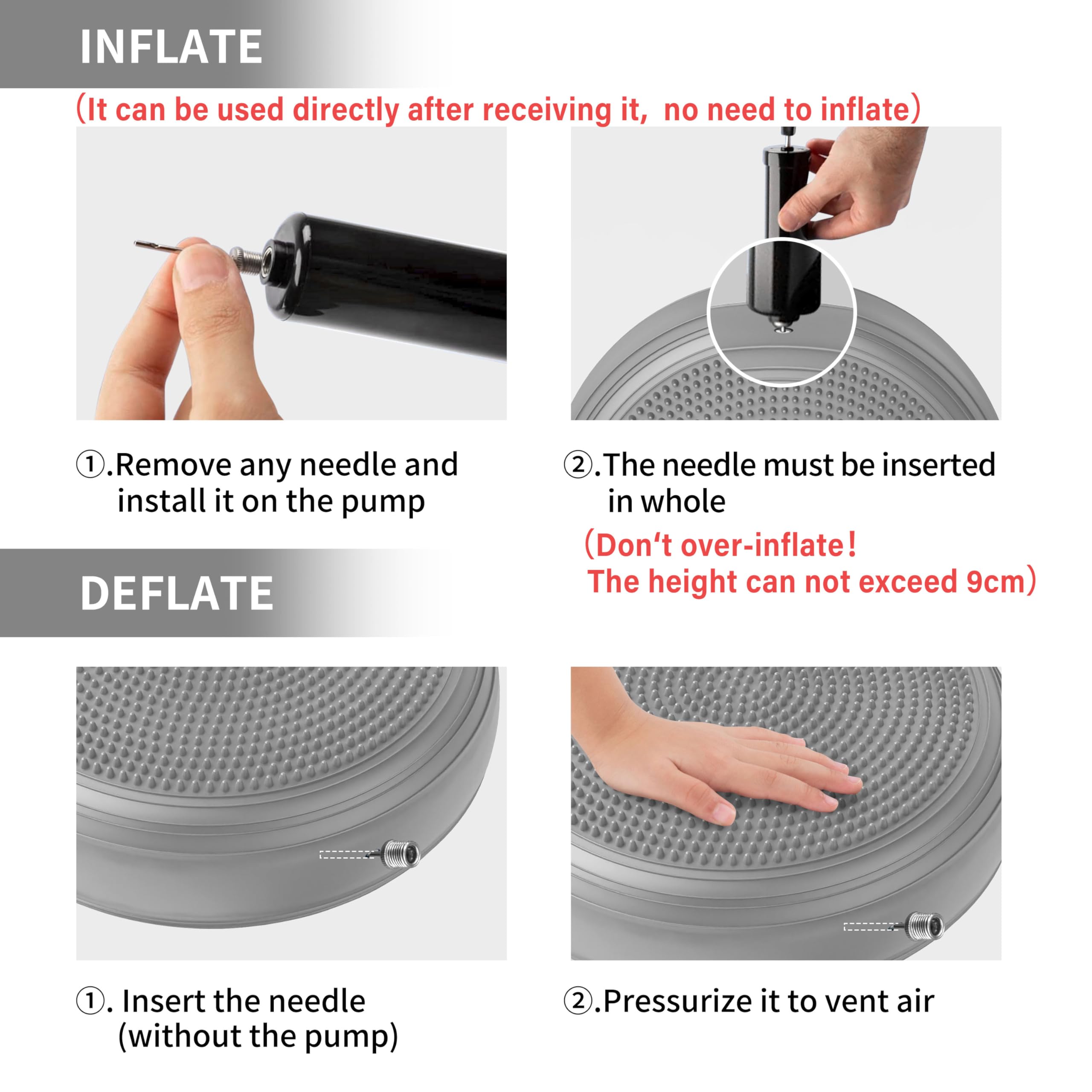 INFLATE

(It can be used directly after receiving it, no need to inflate)

①.Remove any needle and install it on the pump

②.The needle must be inserted in whole

(Don‘t over-inflate! The height can not exceed 9cm)

DEFLATE

①. Insert the needle (without the pump)

②.Pressurize it to vent air