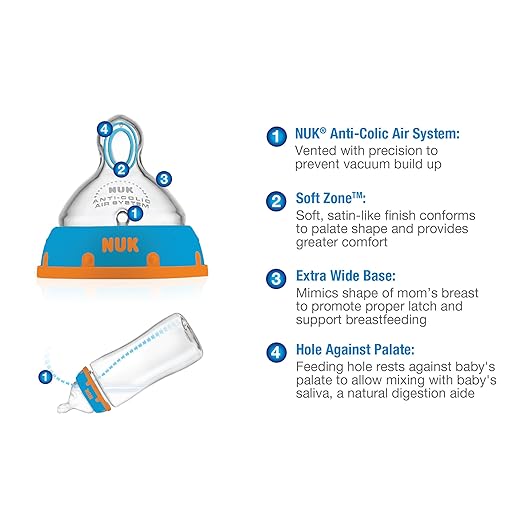 4
2
3
NUK
ANTI-COLIC
AIR SYSTEM
1
NUK

1
NUK

1 NUK® Anti-Colic Air System:
Vented with precision to prevent vacuum build up

2 Soft Zone™:
Soft, satin-like finish conforms to palate shape and provides greater comfort

3 Extra Wide Base:
Mimics shape of mom's breast to promote proper latch and support breastfeeding

4 Hole Against Palate:
Feeding hole rests against baby's palate to allow mixing with baby's saliva, a natural digestion aide